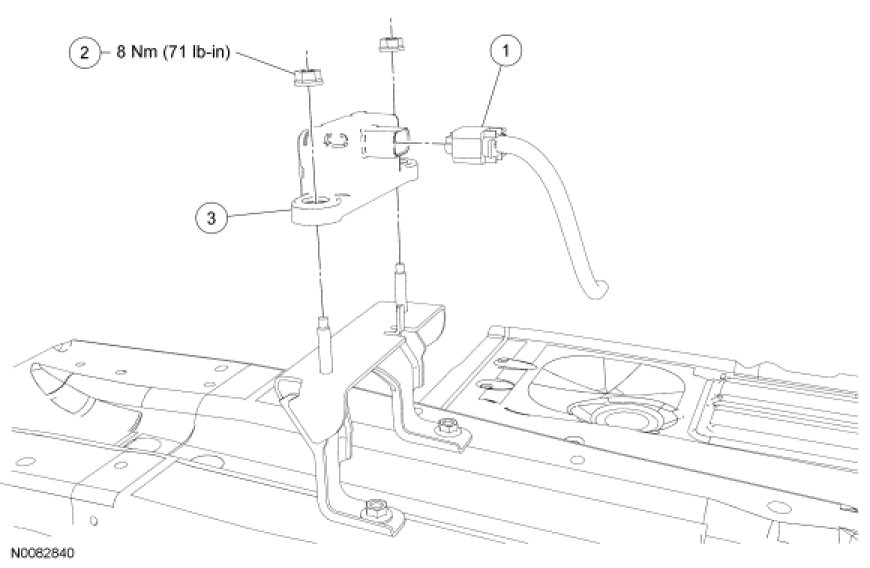 2 8 Nm (71 lb-in)

1

3

N0082840