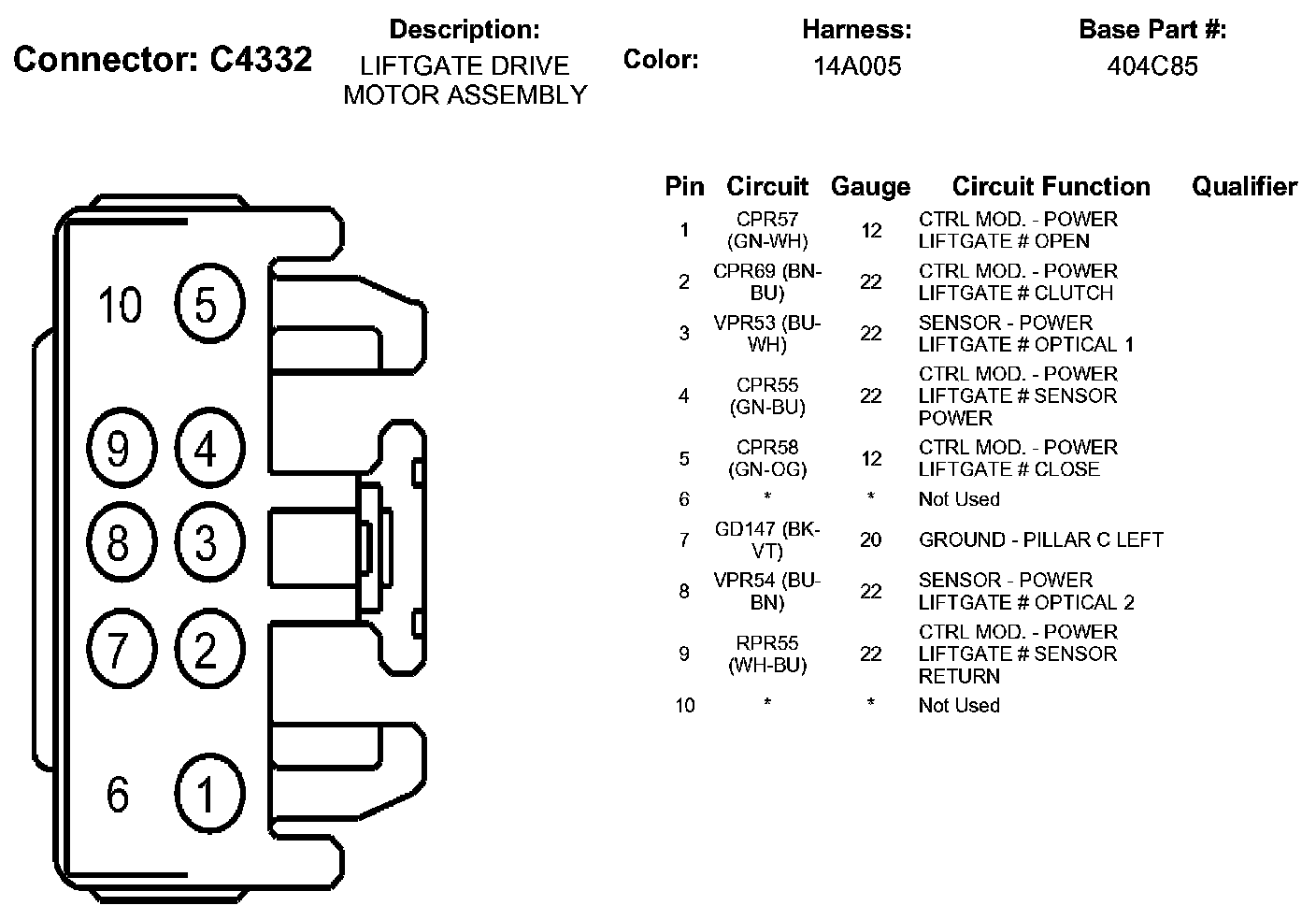 Connector: C4332

Description:
LIFTGATE DRIVE MOTOR ASSEMBLY

Color:

Harness:
14A005

Base Part #:
404C85

10 5
9 4
8 3
7 2
6 1

| Pin | Circuit | Gauge | Circuit Function | Qualifier |
|---|---|---|---|---|
| 1 | CPR57 (GN-WH) | 12 | CTRL MOD. - POWER LIFTGATE # OPEN | |
| 2 | CPR69 (BN-BU) | 22 | CTRL MOD. - POWER LIFTGATE # CLUTCH | |
| 3 | VPR53 (BU-WH) | 22 | SENSOR - POWER LIFTGATE # OPTICAL 1 | |
| 4 | CPR55 (GN-BU) | 22 | CTRL MOD. - POWER LIFTGATE # SENSOR POWER | |
| 5 | CPR58 (GN-OG) | 12 | CTRL MOD. - POWER LIFTGATE # CLOSE | |
| 6 | * | * | Not Used | |
| 7 | GD147 (BK-VT) | 20 | GROUND - PILLAR C LEFT | |
| 8 | VPR54 (BU-BN) | 22 | SENSOR - POWER LIFTGATE # OPTICAL 2 | |
| 9 | RPR55 (WH-BU) | 22 | CTRL MOD. - POWER LIFTGATE # SENSOR RETURN | |
| 10 | * | * | Not Used | |