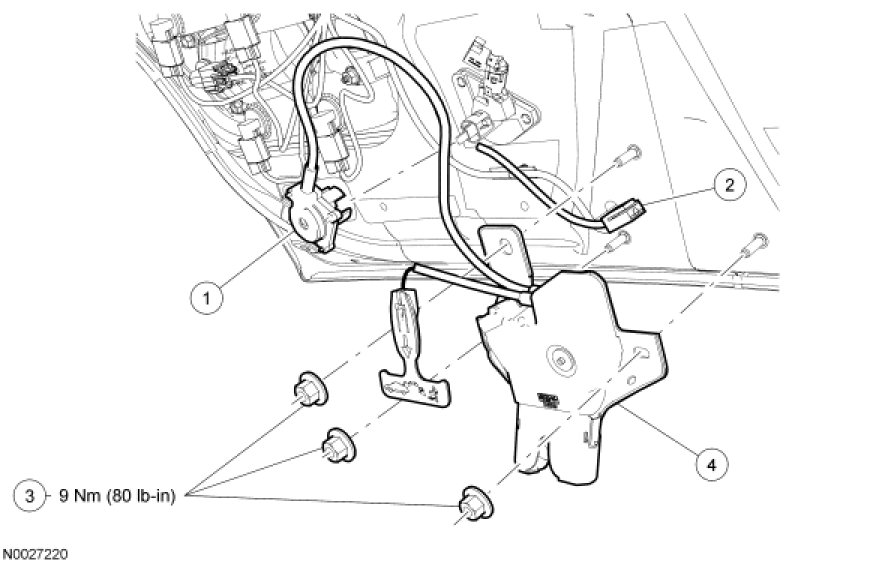 2

1

4

3 9 Nm (80 lb-in)

N0027220