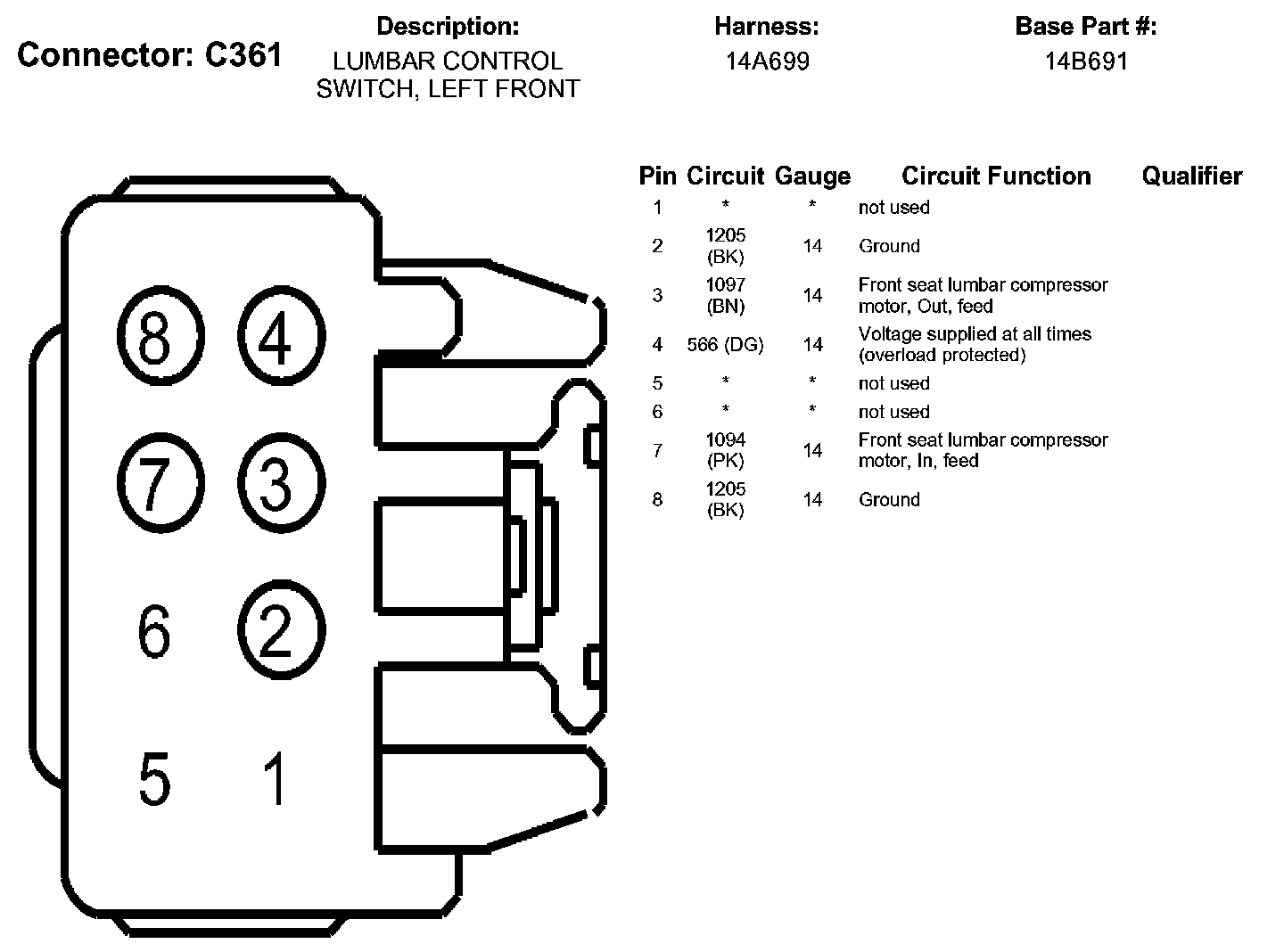 Connector: C361

Description:
LUMBAR CONTROL SWITCH, LEFT FRONT

Harness:
14A699

Base Part #:
14B691

8 4
7 3
6 2
5 1

| Pin | Circuit | Gauge | Circuit Function | Qualifier |
|---|---|---|---|---|
| 1 | * | * | not used | |
| 2 | 1205 (BK) | 14 | Ground | |
| 3 | 1097 (BN) | 14 | Front seat lumbar compressor motor, Out, feed | |
| 4 | 566 (DG) | 14 | Voltage supplied at all times (overload protected) | |
| 5 | * | * | not used | |
| 6 | * | * | not used | |
| 7 | 1094 (PK) | 14 | Front seat lumbar compressor motor, In, feed | |
| 8 | 1205 (BK) | 14 | Ground | |