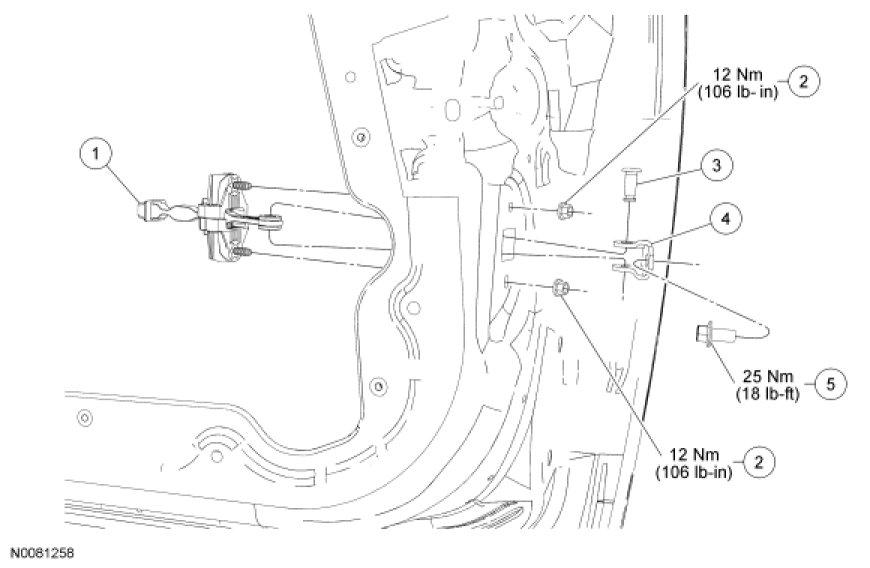 12 Nm (106 lb- in) 2

1

3

4

25 Nm (18 lb-ft) 5

12 Nm (106 lb-in) 2

N0081258