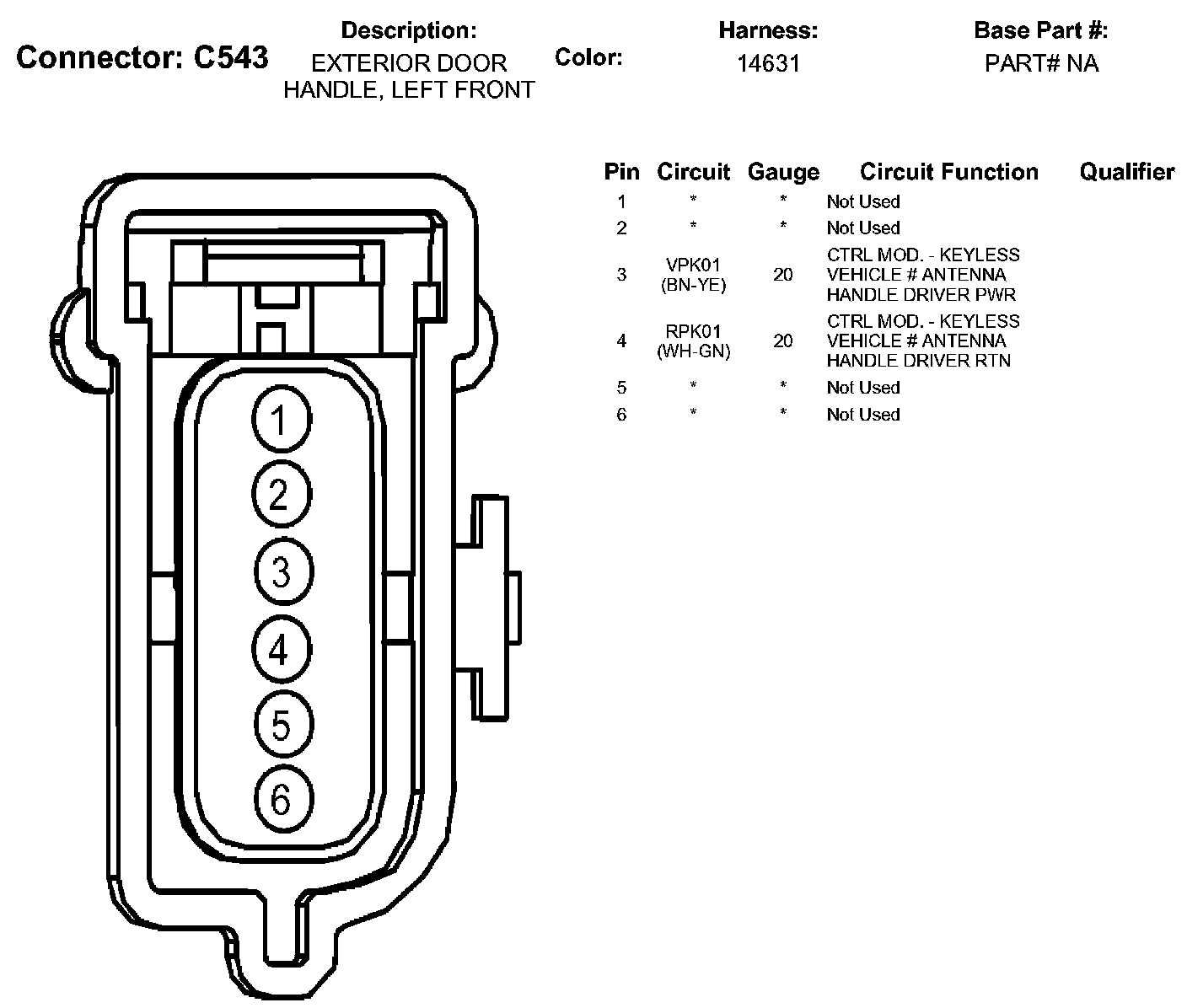 Connector: C543

Description:
EXTERIOR DOOR HANDLE, LEFT FRONT

Color:

Harness:
14631

Base Part #:
PART# NA

1
2
3
4
5
6

| Pin | Circuit | Gauge | Circuit Function | Qualifier |
|---|---|---|---|---|
| 1 | * | * | Not Used | |
| 2 | * | * | Not Used | |
| 3 | VPK01 (BN-YE) | 20 | CTRL MOD. - KEYLESS VEHICLE # ANTENNA HANDLE DRIVER PWR | |
| 4 | RPK01 (WH-GN) | 20 | CTRL MOD. - KEYLESS VEHICLE # ANTENNA HANDLE DRIVER RTN | |
| 5 | * | * | Not Used | |
| 6 | * | * | Not Used | |