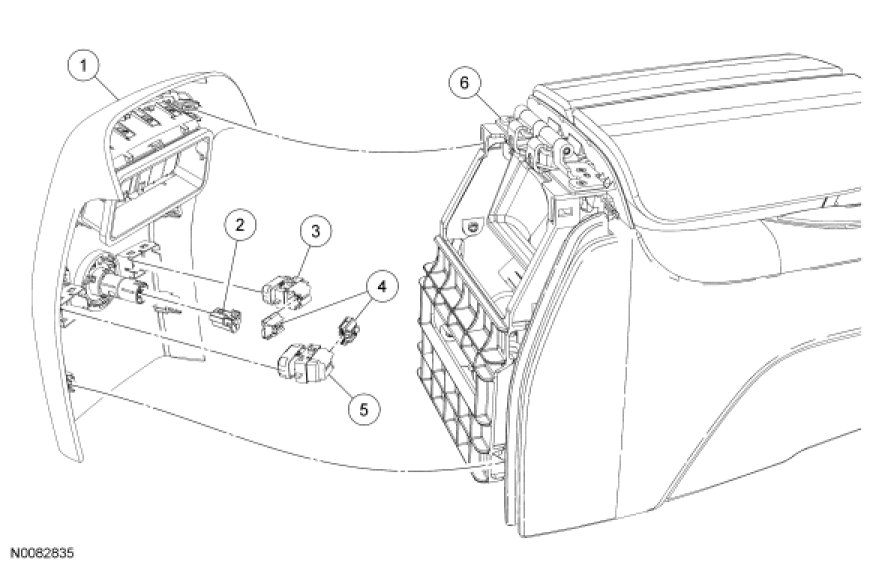 1
6
2
3
4
5
N0082835