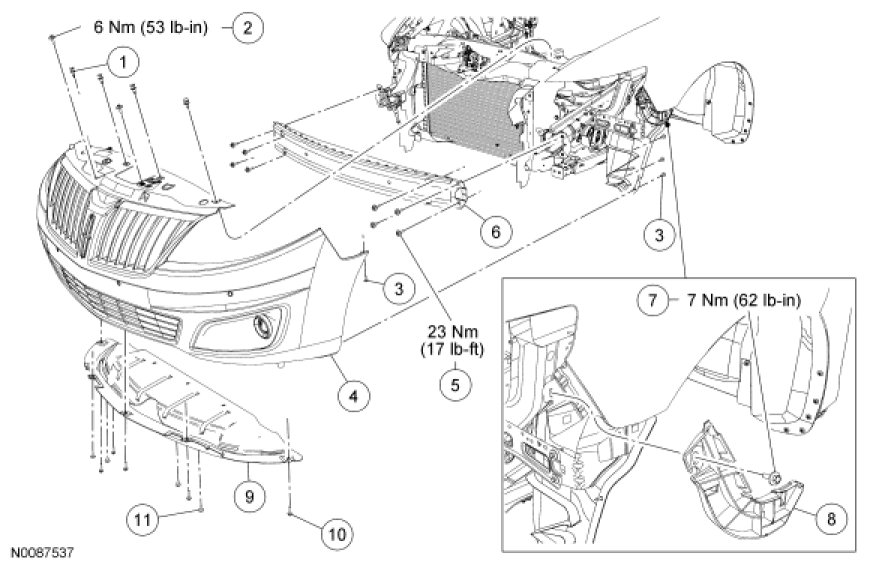 6 Nm (53 lb-in)
2
1
6
3
3
7
7 Nm (62 lb-in)
23 Nm
(17 lb-ft)
5
4
9
11
10
8
N0087537