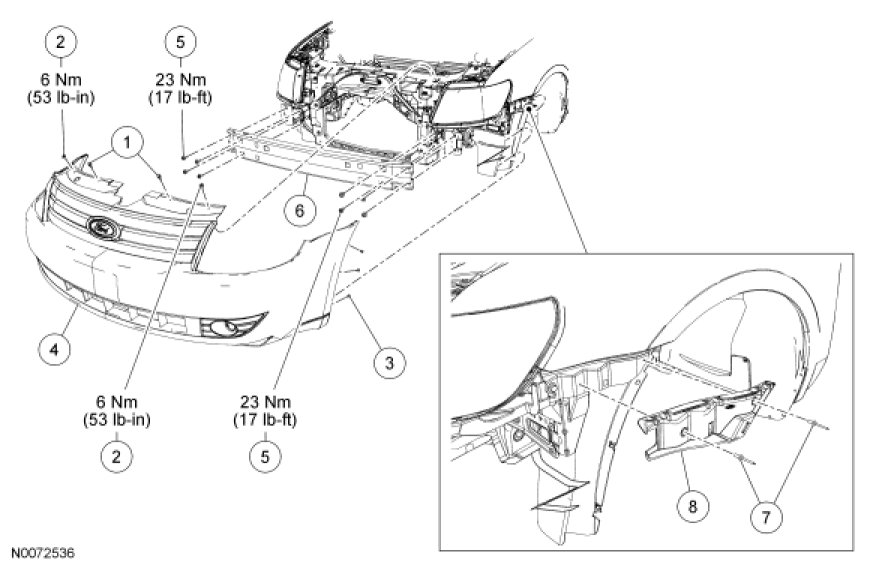 2
6 Nm
(53 lb-in)

5
23 Nm
(17 lb-ft)

1

6

4

3

6 Nm
(53 lb-in)
2

23 Nm
(17 lb-ft)
5

8

7

N0072536