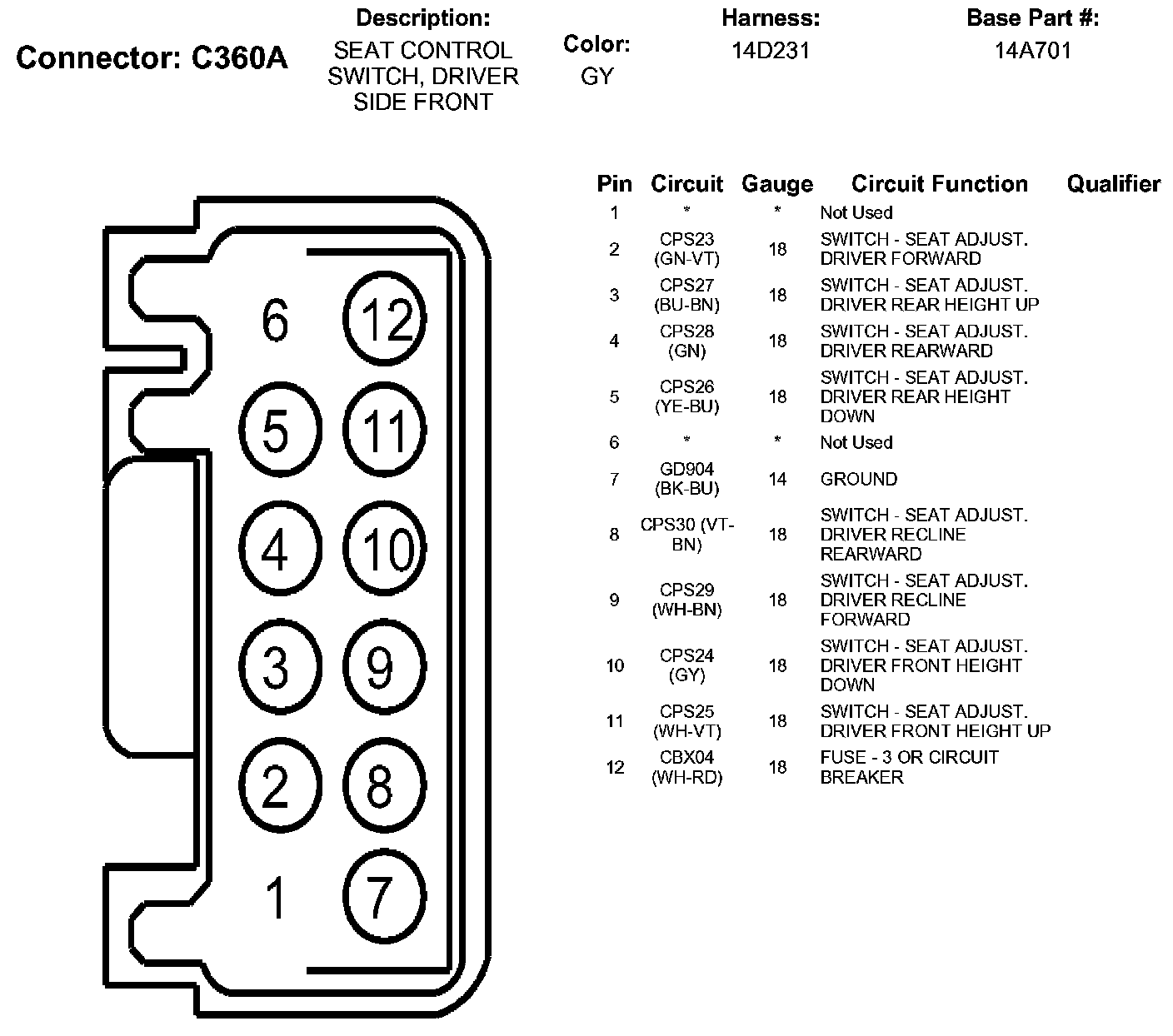 Connector: C360A

Description:
SEAT CONTROL SWITCH, DRIVER SIDE FRONT

Color:
GY

Harness:
14D231

Base Part #:
14A701

6 12
5 11
4 10
3 9
2 8
1 7

| Pin | Circuit | Gauge | Circuit Function | Qualifier |
|---|---|---|---|---|
| 1 | * | * | Not Used | |
| 2 | CPS23 (GN-VT) | 18 | SWITCH - SEAT ADJUST. DRIVER FORWARD | |
| 3 | CPS27 (BU-BN) | 18 | SWITCH - SEAT ADJUST. DRIVER REAR HEIGHT UP | |
| 4 | CPS28 (GN) | 18 | SWITCH - SEAT ADJUST. DRIVER REARWARD | |
| 5 | CPS26 (YE-BU) | 18 | SWITCH - SEAT ADJUST. DRIVER REAR HEIGHT DOWN | |
| 6 | * | * | Not Used | |
| 7 | GD904 (BK-BU) | 14 | GROUND | |
| 8 | CPS30 (VT-BN) | 18 | SWITCH - SEAT ADJUST. DRIVER RECLINE REARWARD | |
| 9 | CPS29 (WH-BN) | 18 | SWITCH - SEAT ADJUST. DRIVER RECLINE FORWARD | |
| 10 | CPS24 (GY) | 18 | SWITCH - SEAT ADJUST. DRIVER FRONT HEIGHT DOWN | |
| 11 | CPS25 (WH-VT) | 18 | SWITCH - SEAT ADJUST. DRIVER FRONT HEIGHT UP | |
| 12 | CBX04 (WH-RD) | 18 | FUSE - 3 OR CIRCUIT BREAKER | |