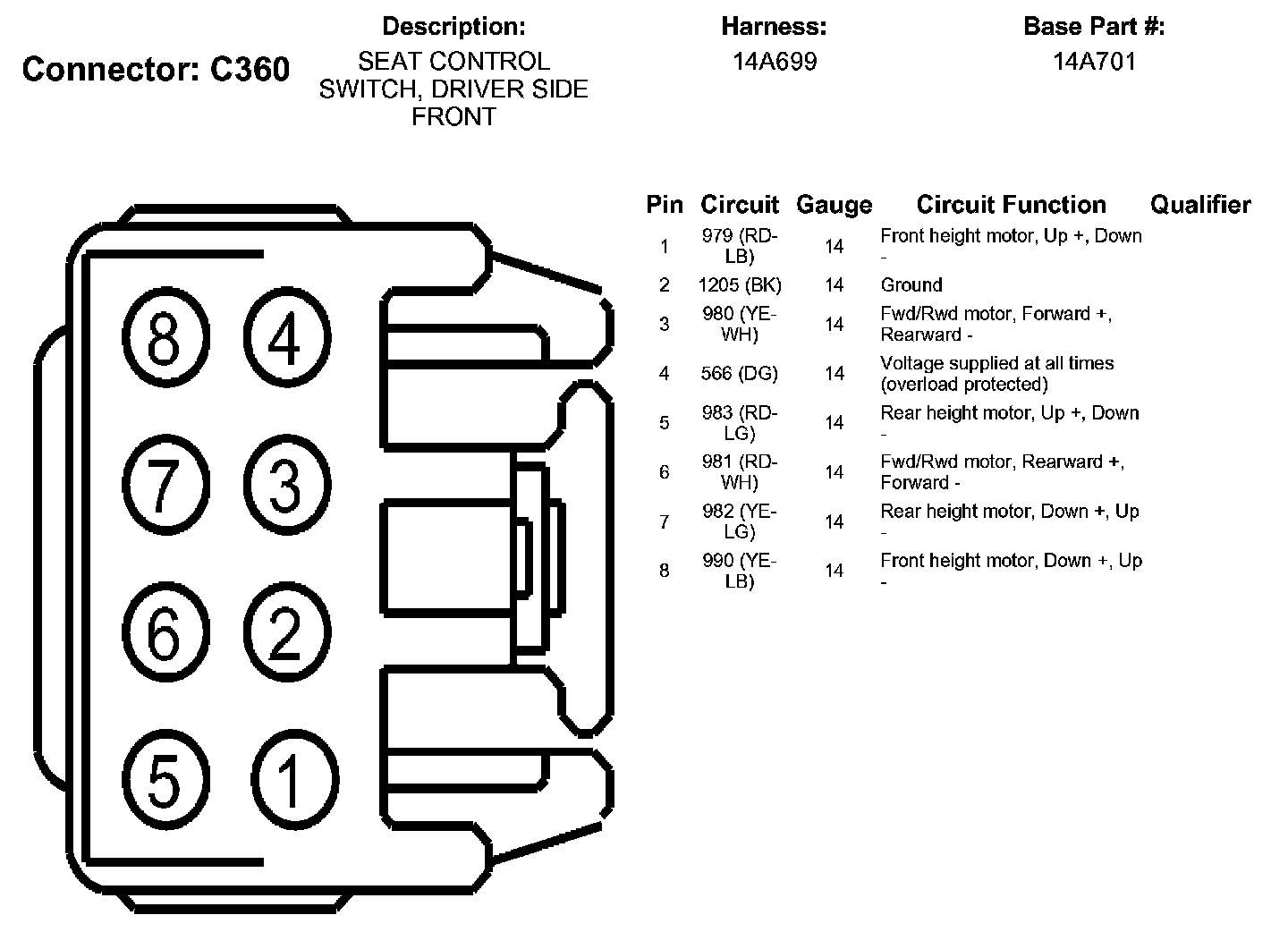 Connector: C360

Description:
SEAT CONTROL SWITCH, DRIVER SIDE FRONT

Harness:
14A699

Base Part #:
14A701

8 4
7 3
6 2
5 1

| Pin | Circuit | Gauge | Circuit Function | Qualifier |
|---|---|---|---|---|
| 1 | 979 (RD-LB) | 14 | Front height motor, Up +, Down - | |
| 2 | 1205 (BK) | 14 | Ground | |
| 3 | 980 (YE-WH) | 14 | Fwd/Rwd motor, Forward +, Rearward - | |
| 4 | 566 (DG) | 14 | Voltage supplied at all times (overload protected) | |
| 5 | 983 (RD-LG) | 14 | Rear height motor, Up +, Down - | |
| 6 | 981 (RD-WH) | 14 | Fwd/Rwd motor, Rearward +, Forward - | |
| 7 | 982 (YE-LG) | 14 | Rear height motor, Down +, Up - | |
| 8 | 990 (YE-LB) | 14 | Front height motor, Down +, Up - | |