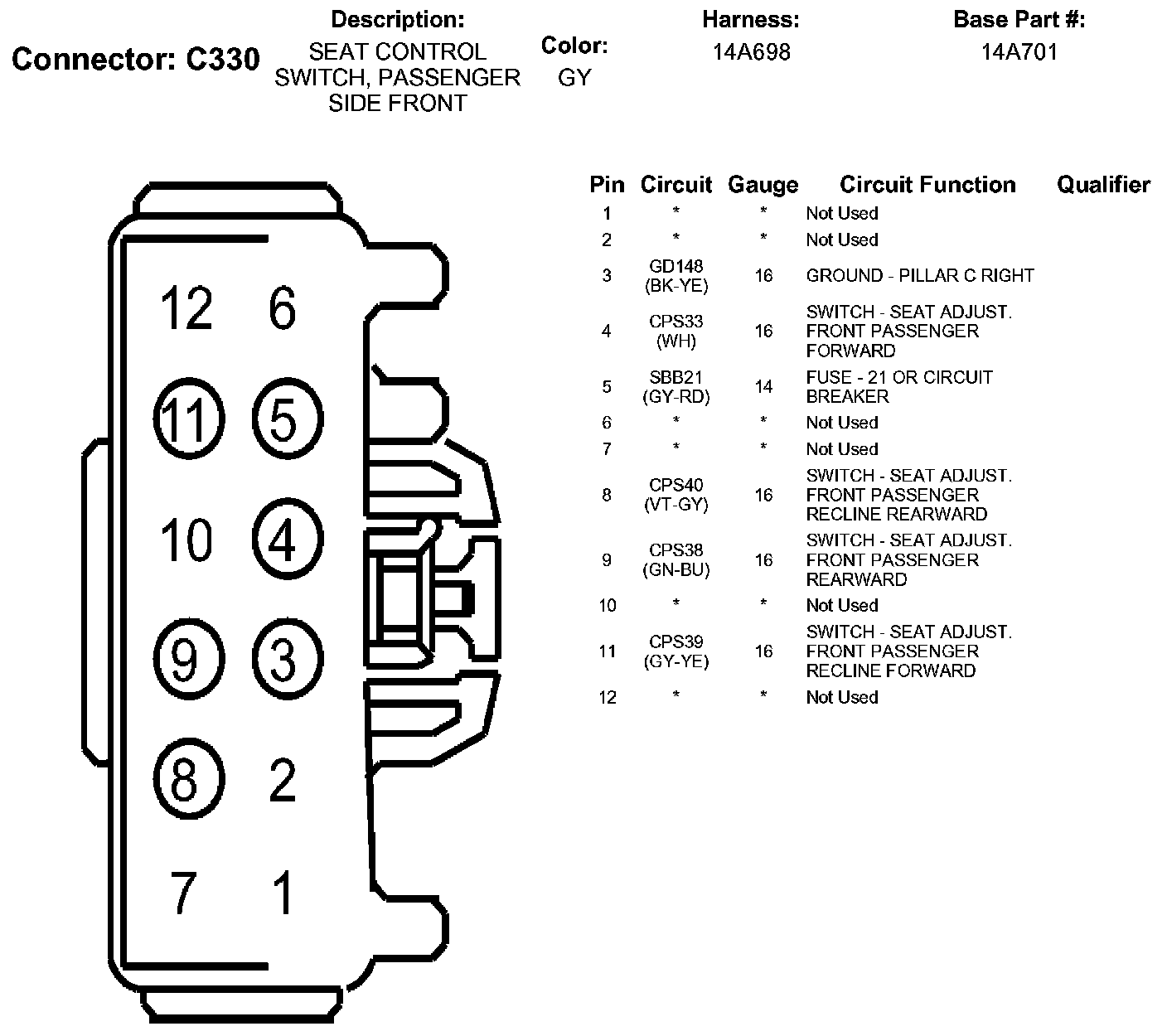 Connector: C330

Description:
SEAT CONTROL SWITCH, PASSENGER SIDE FRONT

Color:
GY

Harness:
14A698

Base Part #:
14A701

12 6
11 5
10 4
9 3
8 2
7 1

| Pin | Circuit | Gauge | Circuit Function | Qualifier |
|---|---|---|---|---|
| 1 | * | * | Not Used | |
| 2 | * | * | Not Used | |
| 3 | GD148 (BK-YE) | 16 | GROUND - PILLAR C RIGHT | |
| 4 | CPS33 (WH) | 16 | SWITCH - SEAT ADJUST. FRONT PASSENGER FORWARD | |
| 5 | SBB21 (GY-RD) | 14 | FUSE - 21 OR CIRCUIT BREAKER | |
| 6 | * | * | Not Used | |
| 7 | * | * | Not Used | |
| 8 | CPS40 (VT-GY) | 16 | SWITCH - SEAT ADJUST. FRONT PASSENGER RECLINE REARWARD | |
| 9 | CPS38 (GN-BU) | 16 | SWITCH - SEAT ADJUST. FRONT PASSENGER REARWARD | |
| 10 | * | * | Not Used | |
| 11 | CPS39 (GY-YE) | 16 | SWITCH - SEAT ADJUST. FRONT PASSENGER RECLINE FORWARD | |
| 12 | * | * | Not Used | |