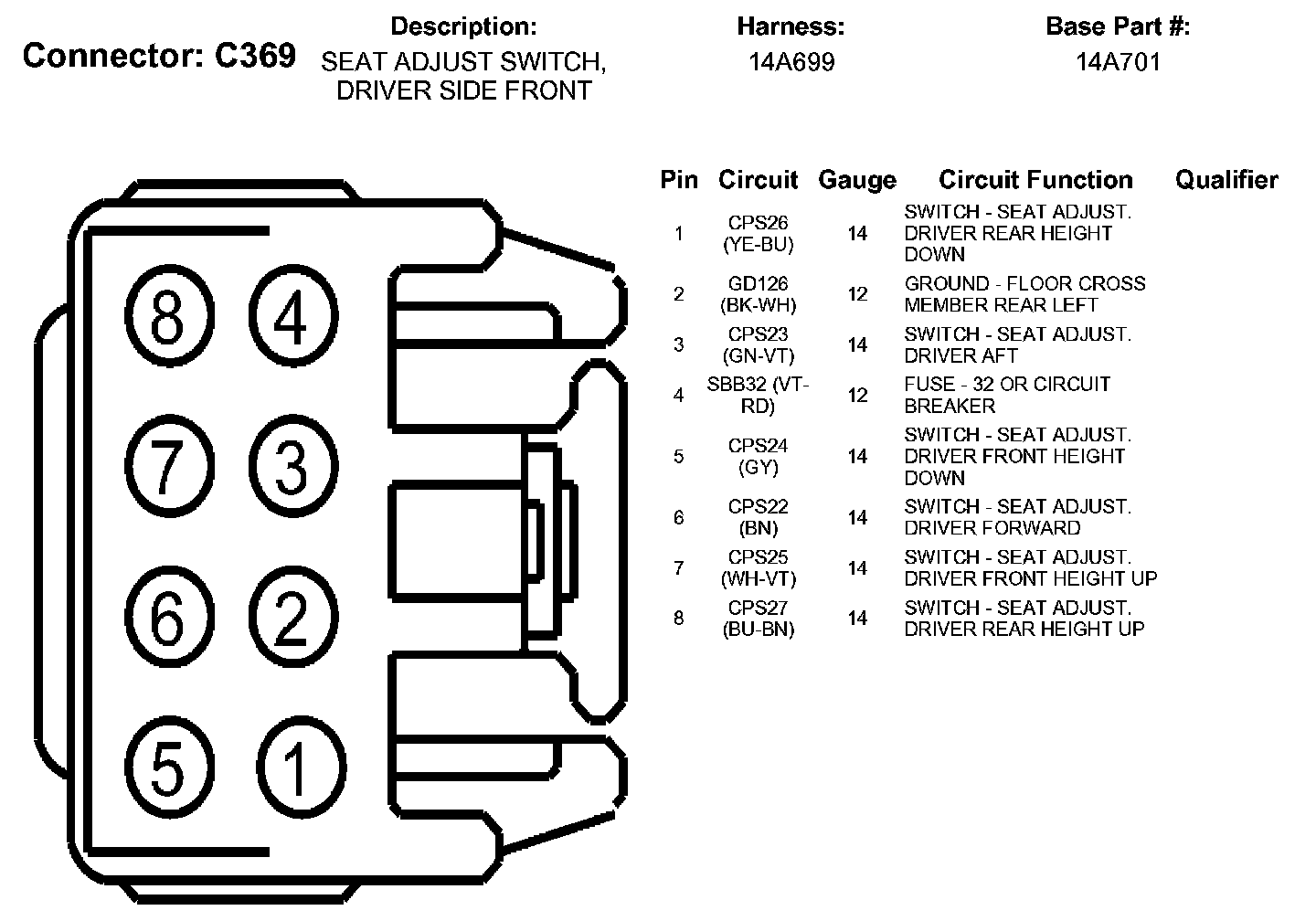 Connector: C369

Description:
SEAT ADJUST SWITCH, DRIVER SIDE FRONT

Harness:
14A699

Base Part #:
14A701

8 4 7 3 6 2 5 1

| Pin | Circuit | Gauge | Circuit Function | Qualifier |
|---|---|---|---|---|
| 1 | CPS26 (YE-BU) | 14 | SWITCH - SEAT ADJUST. DRIVER REAR HEIGHT DOWN | |
| 2 | GD126 (BK-WH) | 12 | GROUND - FLOOR CROSS MEMBER REAR LEFT | |
| 3 | CPS23 (GN-VT) | 14 | SWITCH - SEAT ADJUST. DRIVER AFT | |
| 4 | SBB32 (VT-RD) | 12 | FUSE - 32 OR CIRCUIT BREAKER | |
| 5 | CPS24 (GY) | 14 | SWITCH - SEAT ADJUST. DRIVER FRONT HEIGHT DOWN | |
| 6 | CPS22 (BN) | 14 | SWITCH - SEAT ADJUST. DRIVER FORWARD | |
| 7 | CPS25 (WH-VT) | 14 | SWITCH - SEAT ADJUST. DRIVER FRONT HEIGHT UP | |
| 8 | CPS27 (BU-BN) | 14 | SWITCH - SEAT ADJUST. DRIVER REAR HEIGHT UP | |