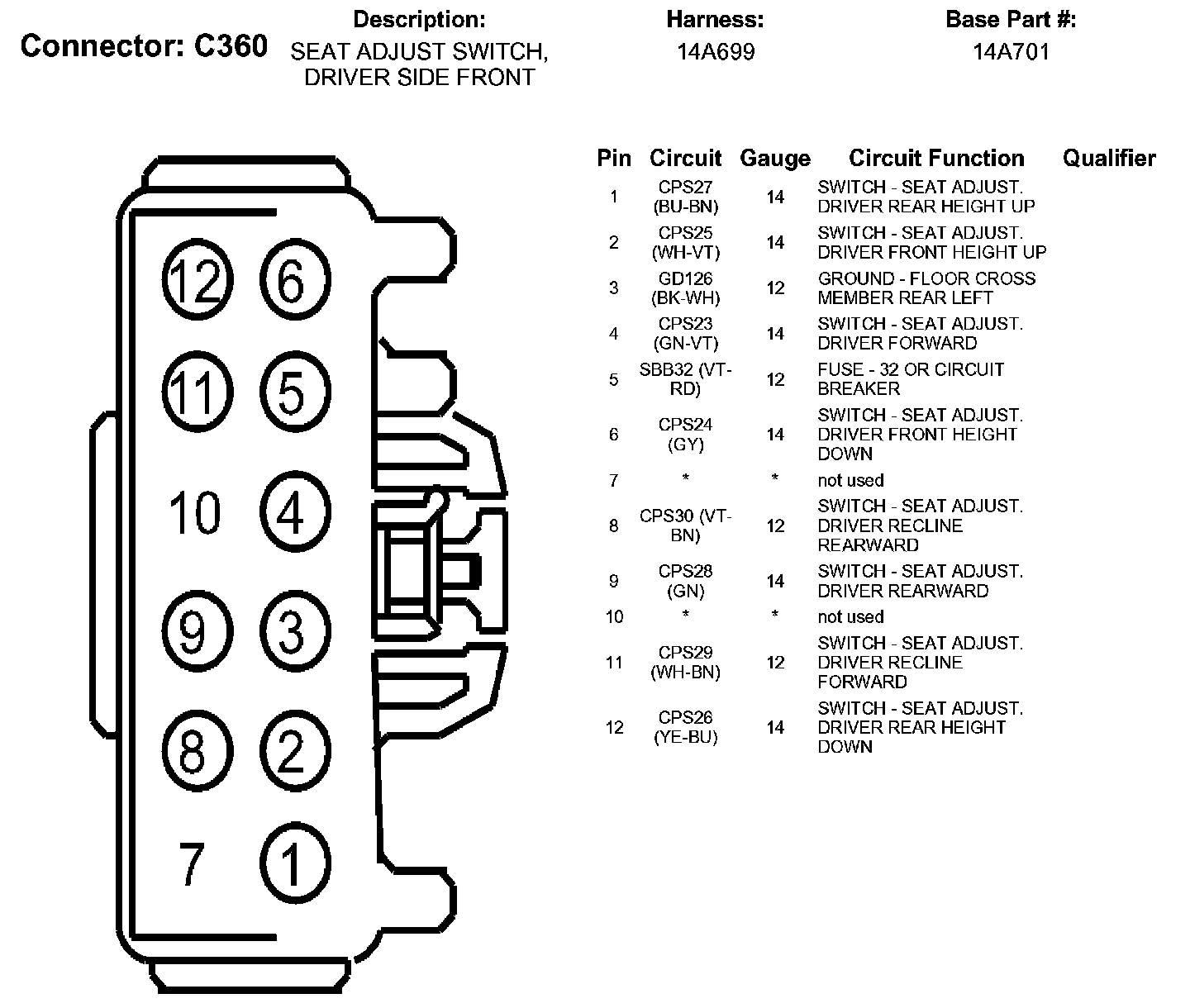 Connector: C360

Description:
SEAT ADJUST SWITCH, DRIVER SIDE FRONT

Harness:
14A699

Base Part #:
14A701

12 6
11 5
10 4
9 3
8 2
7 1

| Pin | Circuit | Gauge | Circuit Function | Qualifier |
|---|---|---|---|---|
| 1 | CPS27 (BU-BN) | 14 | SWITCH - SEAT ADJUST. DRIVER REAR HEIGHT UP | |
| 2 | CPS25 (WH-VT) | 14 | SWITCH - SEAT ADJUST. DRIVER FRONT HEIGHT UP | |
| 3 | GD126 (BK-WH) | 12 | GROUND - FLOOR CROSS MEMBER REAR LEFT | |
| 4 | CPS23 (GN-VT) | 14 | SWITCH - SEAT ADJUST. DRIVER FORWARD | |
| 5 | SBB32 (VT-RD) | 12 | FUSE - 32 OR CIRCUIT BREAKER | |
| 6 | CPS24 (GY) | 14 | SWITCH - SEAT ADJUST. DRIVER FRONT HEIGHT DOWN | |
| 7 | * | * | not used | |
| 8 | CPS30 (VT-BN) | 12 | SWITCH - SEAT ADJUST. DRIVER RECLINE REARWARD | |
| 9 | CPS28 (GN) | 14 | SWITCH - SEAT ADJUST. DRIVER REARWARD | |
| 10 | * | * | not used | |
| 11 | CPS29 (WH-BN) | 12 | SWITCH - SEAT ADJUST. DRIVER RECLINE FORWARD | |
| 12 | CPS26 (YE-BU) | 14 | SWITCH - SEAT ADJUST. DRIVER REAR HEIGHT DOWN | |