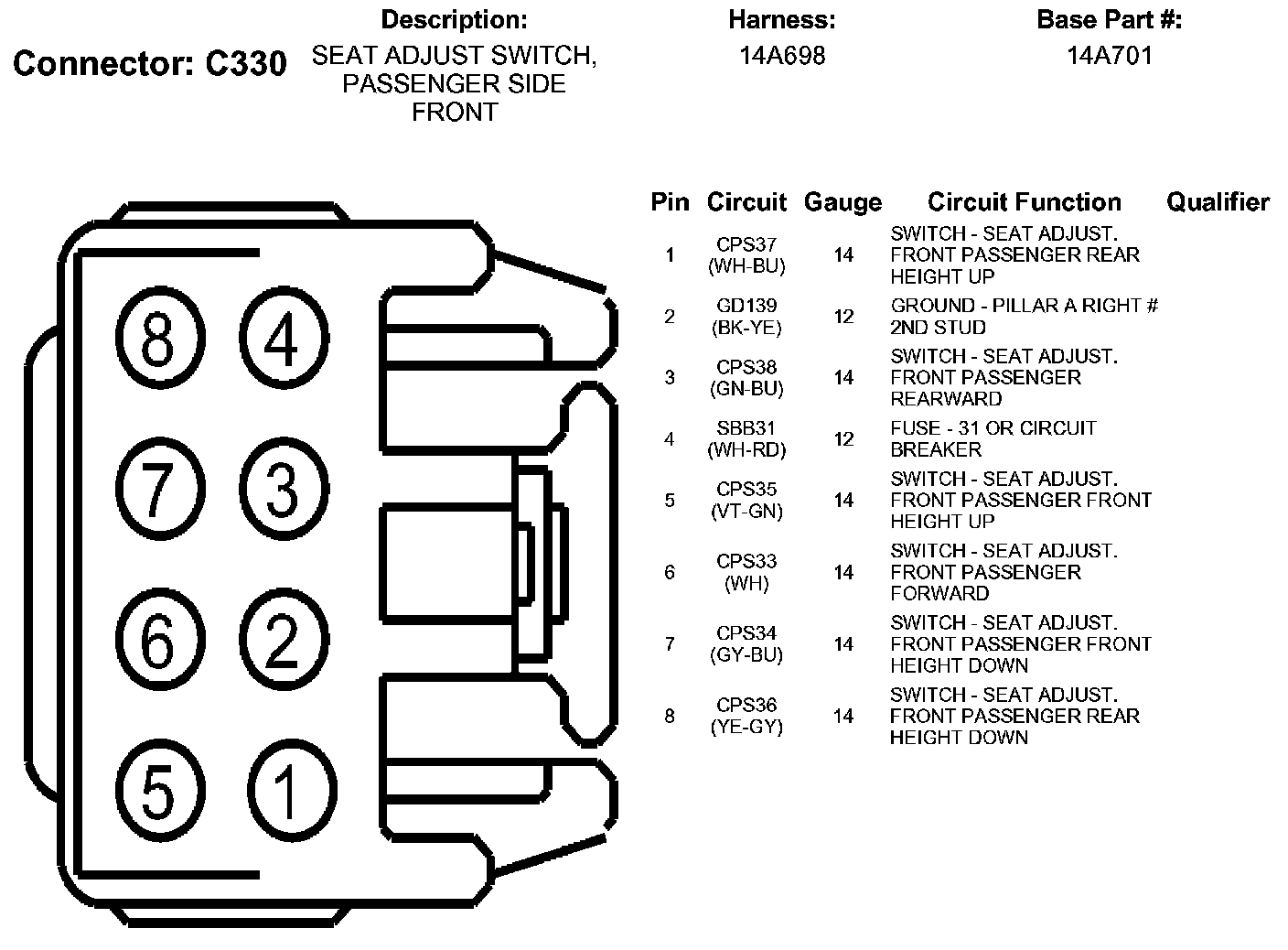 Connector: C330

Description:
SEAT ADJUST SWITCH, PASSENGER SIDE FRONT

Harness:
14A698

Base Part #:
14A701

8 4
7 3
6 2
5 1

| Pin | Circuit | Gauge | Circuit Function | Qualifier |
|---|---|---|---|---|
| 1 | CPS37 (WH-BU) | 14 | SWITCH - SEAT ADJUST. FRONT PASSENGER REAR HEIGHT UP | |
| 2 | GD139 (BK-YE) | 12 | GROUND - PILLAR A RIGHT # 2ND STUD | |
| 3 | CPS38 (GN-BU) | 14 | SWITCH - SEAT ADJUST. FRONT PASSENGER REARWARD | |
| 4 | SBB31 (WH-RD) | 12 | FUSE - 31 OR CIRCUIT BREAKER | |
| 5 | CPS35 (VT-GN) | 14 | SWITCH - SEAT ADJUST. FRONT PASSENGER FRONT HEIGHT UP | |
| 6 | CPS33 (WH) | 14 | SWITCH - SEAT ADJUST. FRONT PASSENGER FORWARD | |
| 7 | CPS34 (GY-BU) | 14 | SWITCH - SEAT ADJUST. FRONT PASSENGER FRONT HEIGHT DOWN | |
| 8 | CPS36 (YE-GY) | 14 | SWITCH - SEAT ADJUST. FRONT PASSENGER REAR HEIGHT DOWN | |