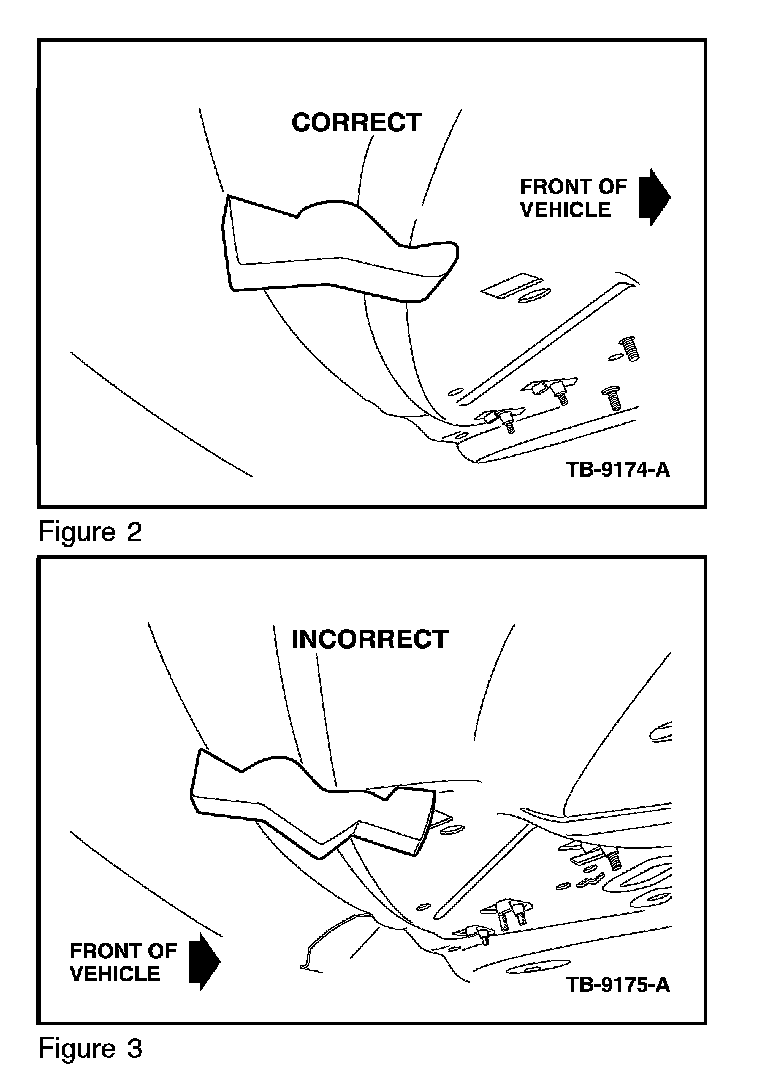 CORRECT

FRONT OF VEHICLE

TB-9174-A

Figure 2

INCORRECT

FRONT OF VEHICLE

TB-9175-A

Figure 3