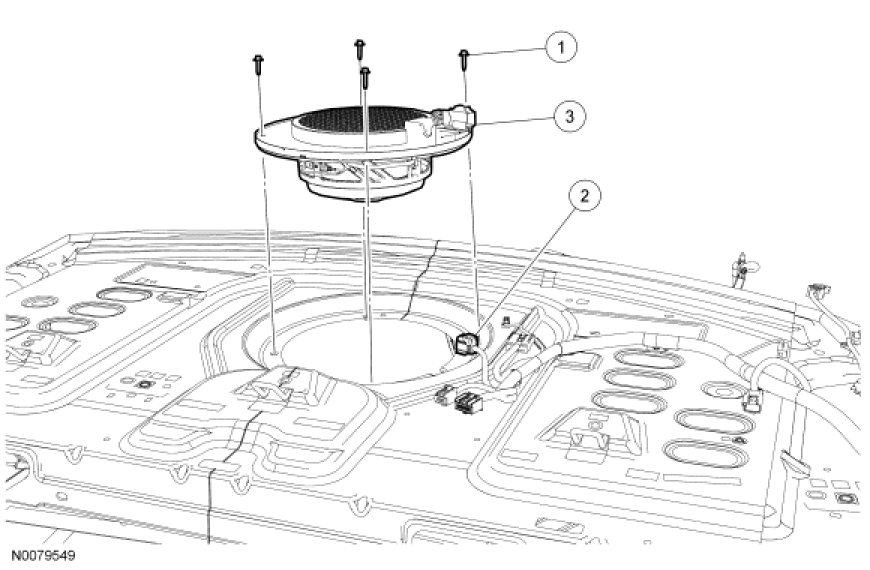 1
3
2
N0079549