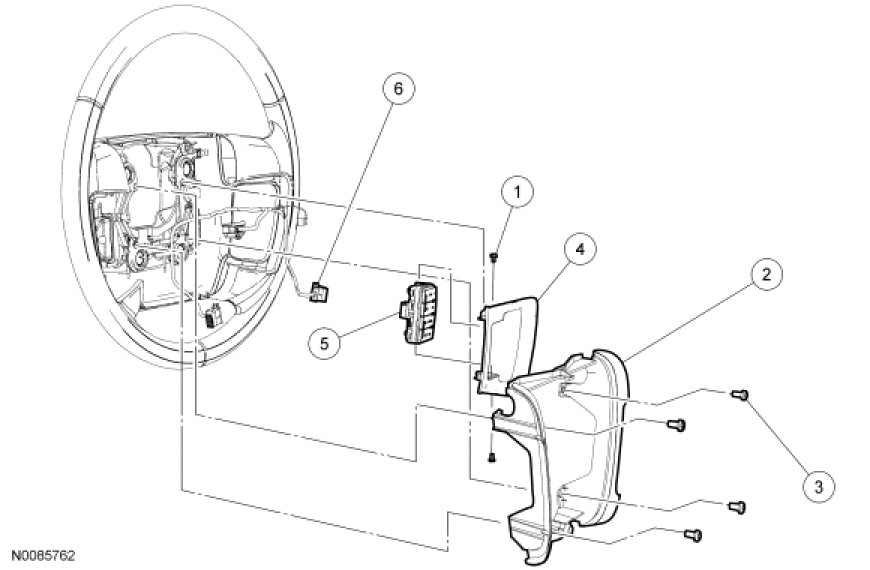 6
1
4
2
5
3
N0085762