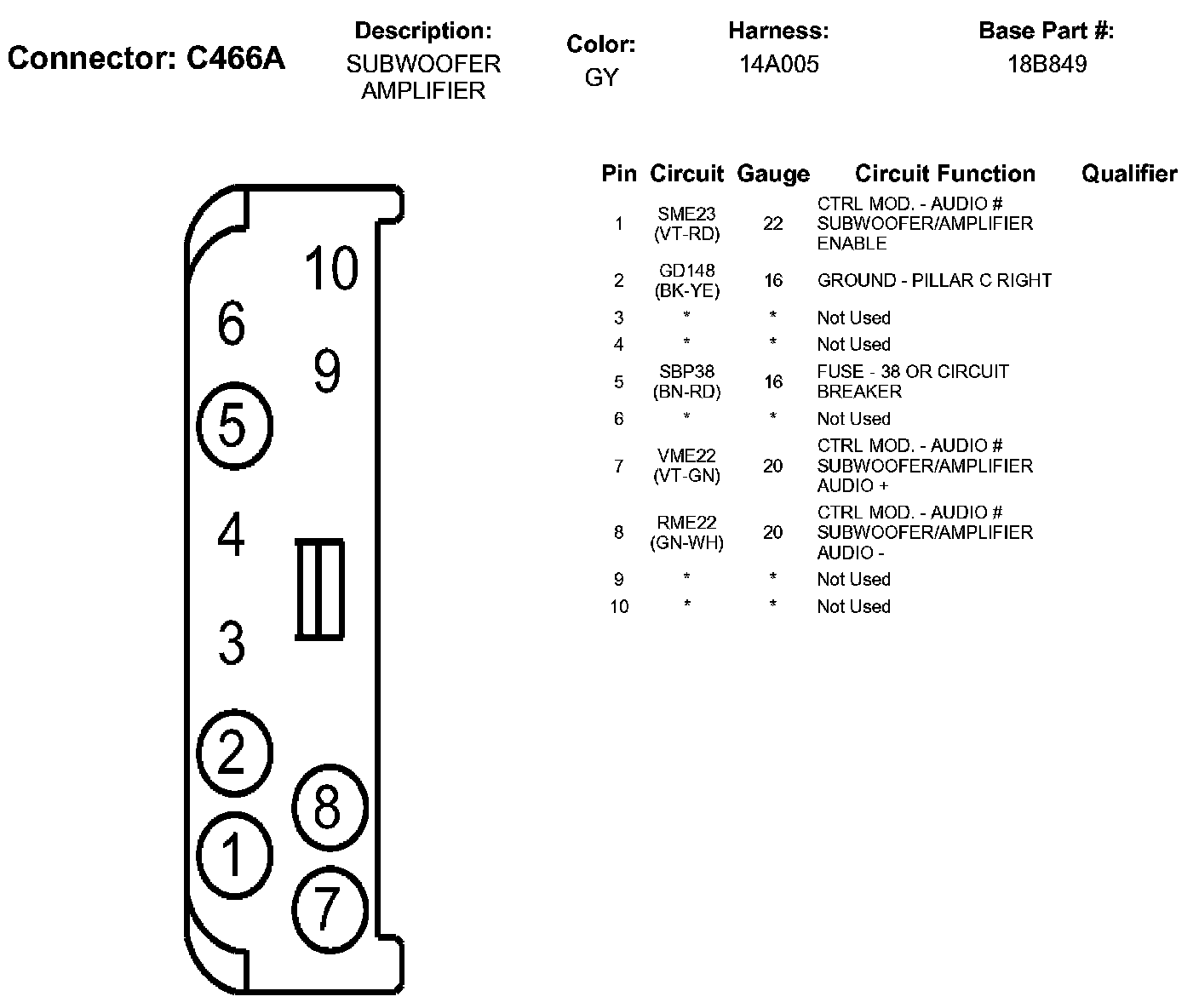 Connector: C466A

Description: SUBWOOFER AMPLIFIER

Color: GY

Harness: 14A005

Base Part #: 18B849

10
6
9
5
4
3
2
8
1
7

| Pin | Circuit | Gauge | Circuit Function | Qualifier |
|---|---|---|---|---|
| 1 | SME23 (VT-RD) | 22 | CTRL MOD. - AUDIO # SUBWOOFER/AMPLIFIER ENABLE | |
| 2 | GD148 (BK-YE) | 16 | GROUND - PILLAR C RIGHT | |
| 3 | * | * | Not Used | |
| 4 | * | * | Not Used | |
| 5 | SBP38 (BN-RD) | 16 | FUSE - 38 OR CIRCUIT BREAKER | |
| 6 | * | * | Not Used | |
| 7 | VME22 (VT-GN) | 20 | CTRL MOD. - AUDIO # SUBWOOFER/AMPLIFIER AUDIO + | |
| 8 | RME22 (GN-WH) | 20 | CTRL MOD. - AUDIO # SUBWOOFER/AMPLIFIER AUDIO - | |
| 9 | * | * | Not Used | |
| 10 | * | * | Not Used | |