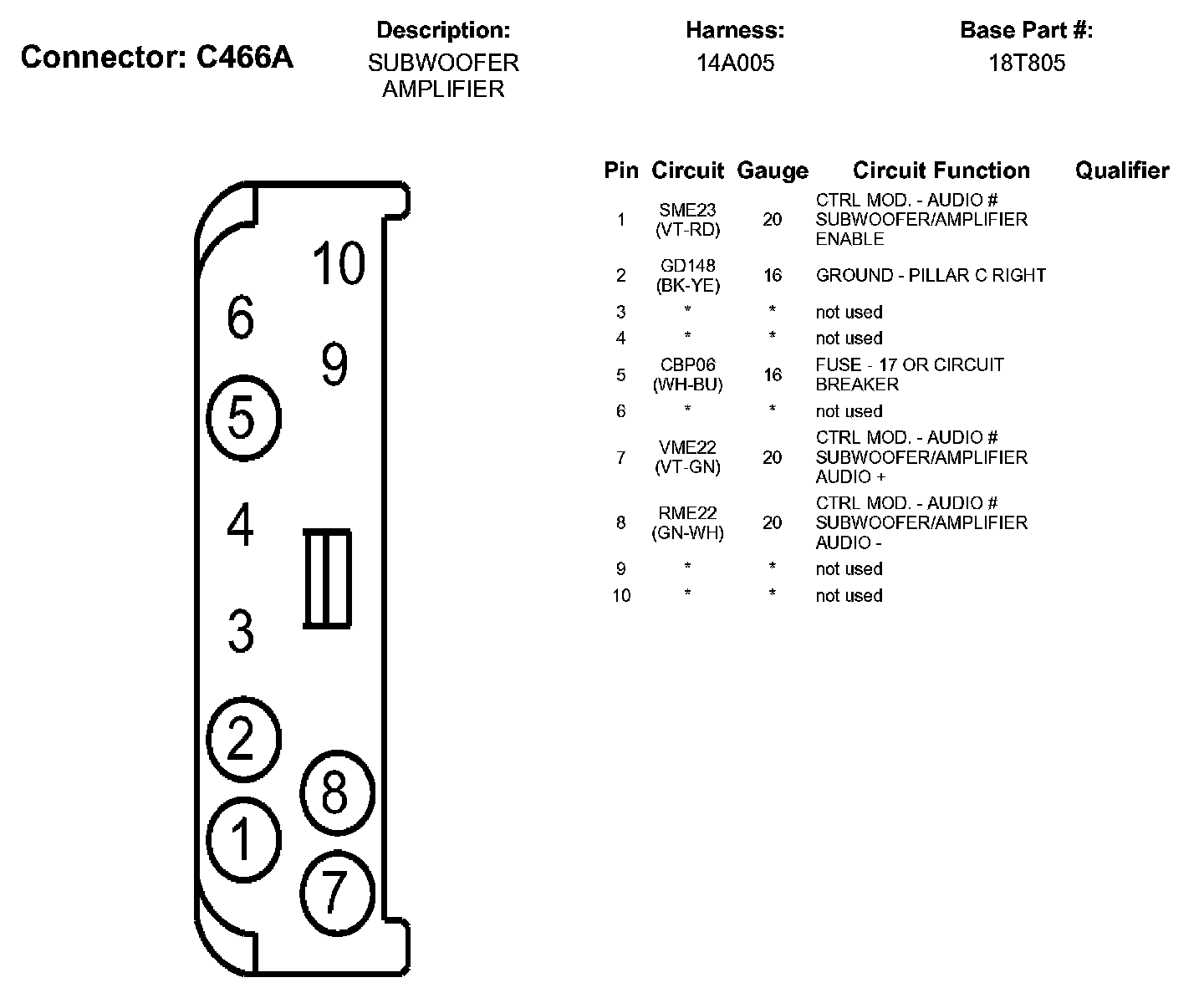 Connector: C466A

Description:
SUBWOOFER AMPLIFIER

Harness:
14A005

Base Part #:
18T805

10
6
9
5
4
3
2
8
1
7

| Pin | Circuit | Gauge | Circuit Function | Qualifier |
|---|---|---|---|---|
| 1 | SME23 (VT-RD) | 20 | CTRL MOD. - AUDIO # SUBWOOFER/AMPLIFIER ENABLE | |
| 2 | GD148 (BK-YE) | 16 | GROUND - PILLAR C RIGHT | |
| 3 | * | * | not used | |
| 4 | * | * | not used | |
| 5 | CBP06 (WH-BU) | 16 | FUSE - 17 OR CIRCUIT BREAKER | |
| 6 | * | * | not used | |
| 7 | VME22 (VT-GN) | 20 | CTRL MOD. - AUDIO # SUBWOOFER/AMPLIFIER AUDIO + | |
| 8 | RME22 (GN-WH) | 20 | CTRL MOD. - AUDIO # SUBWOOFER/AMPLIFIER AUDIO - | |
| 9 | * | * | not used | |
| 10 | * | * | not used | |