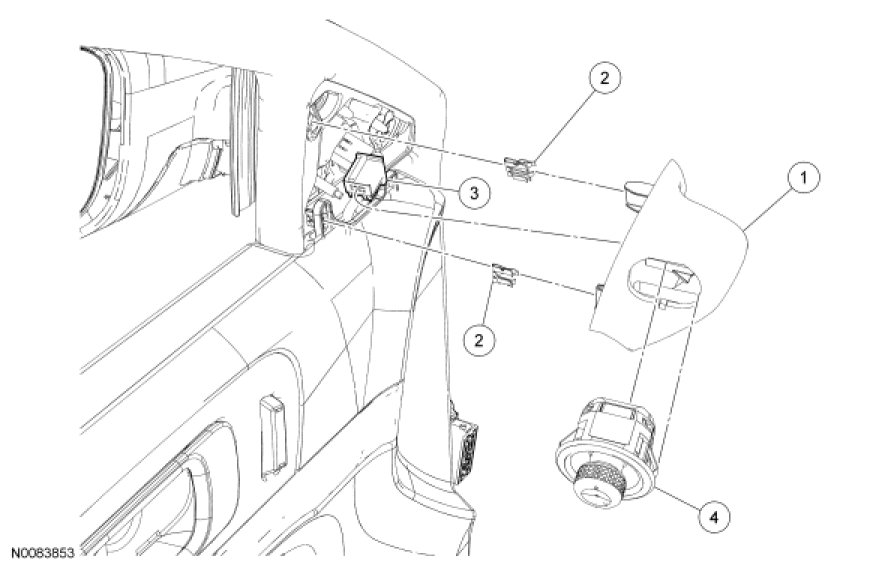 2
1
3
2
4
N0083853