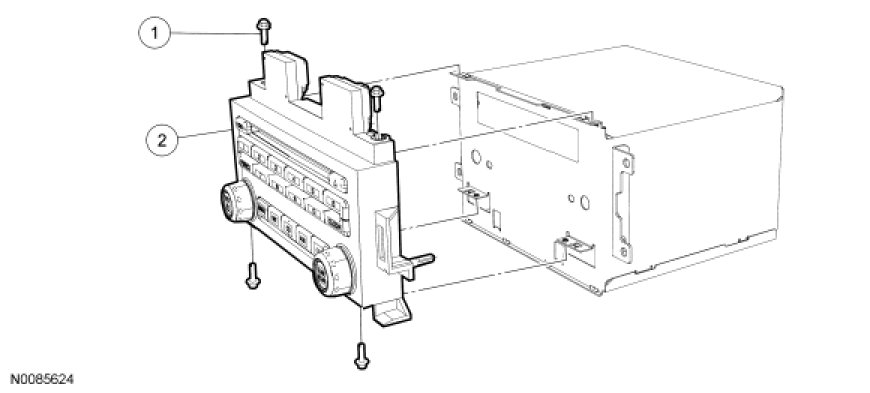 1
2
N0085624