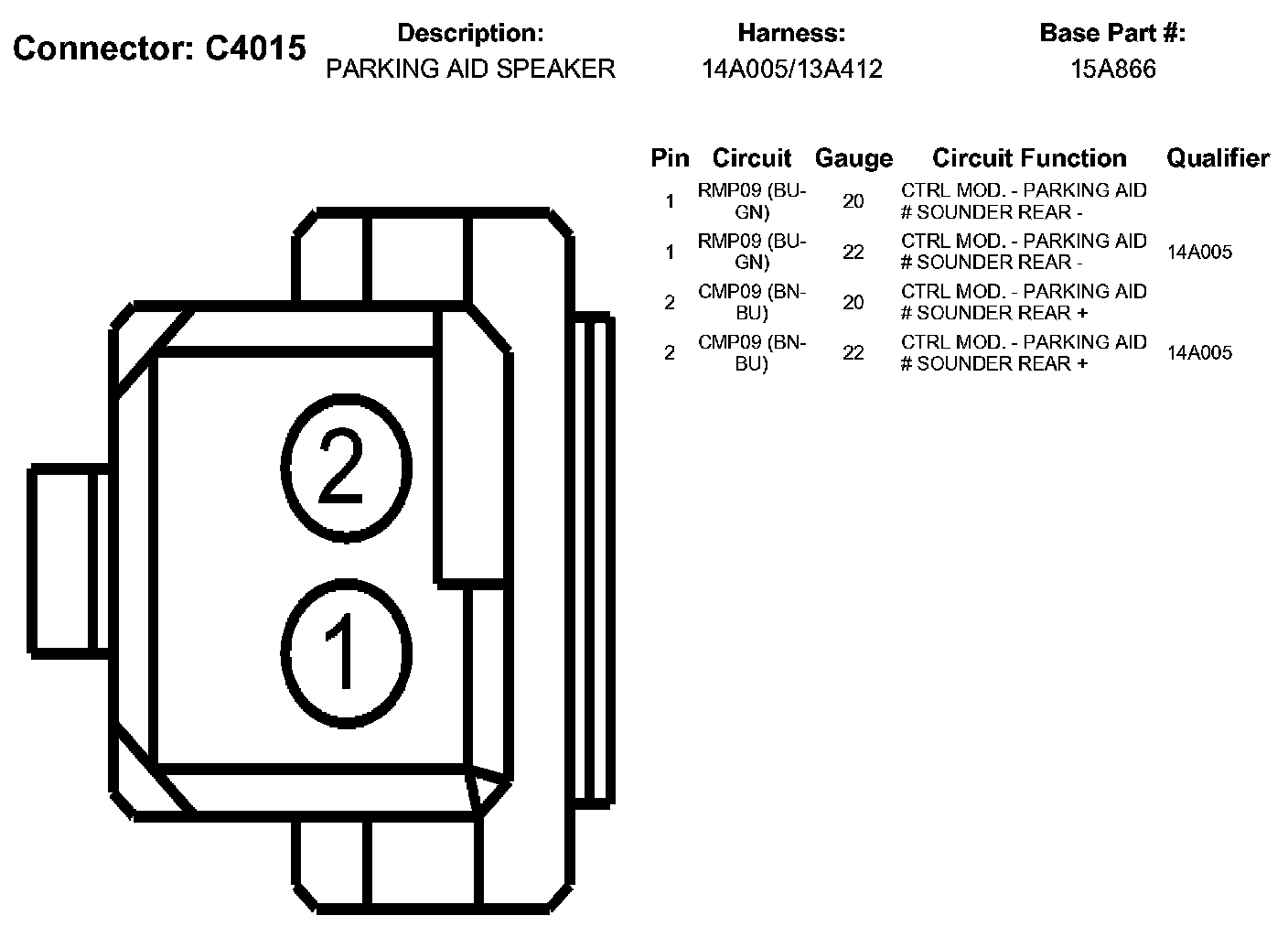 Connector: C4015

Description:
PARKING AID SPEAKER

Harness:
14A005/13A412

Base Part #:
15A866

| Pin | Circuit | Gauge | Circuit Function | Qualifier |
|---|---|---|---|---|
| 1 | RMP09 (BU-GN) | 20 | CTRL MOD. - PARKING AID # SOUNDER REAR - | |
| 1 | RMP09 (BU-GN) | 22 | CTRL MOD. - PARKING AID # SOUNDER REAR - | 14A005 |
| 2 | CMP09 (BN-BU) | 20 | CTRL MOD. - PARKING AID # SOUNDER REAR + | |
| 2 | CMP09 (BN-BU) | 22 | CTRL MOD. - PARKING AID # SOUNDER REAR + | 14A005 |

2

1