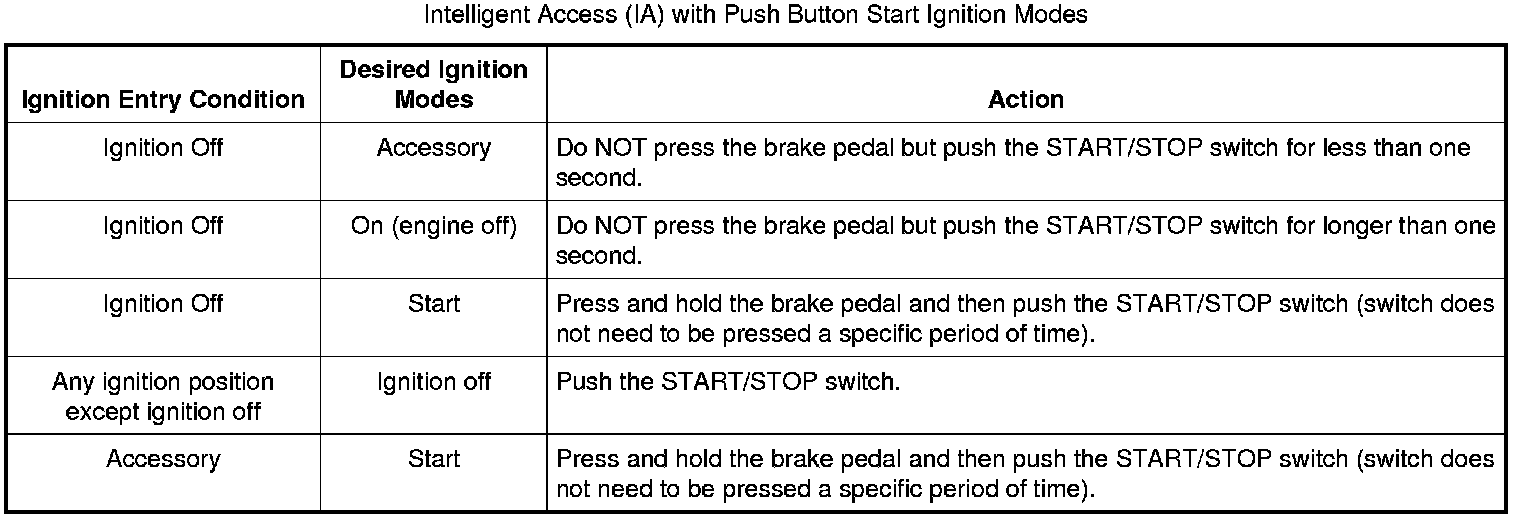 Intelligent Access (IA) with Push Button Start Ignition Modes

| Ignition Entry Condition | Desired Ignition Modes | Action |
|---|---|---|
| Ignition Off | Accessory | Do NOT press the brake pedal but push the START/STOP switch for less than one second. |
| Ignition Off | On (engine off) | Do NOT press the brake pedal but push the START/STOP switch for longer than one second. |
| Ignition Off | Start | Press and hold the brake pedal and then push the START/STOP switch (switch does not need to be pressed a specific period of time). |
| Any ignition position except ignition off | Ignition off | Push the START/STOP switch. |
| Accessory | Start | Press and hold the brake pedal and then push the START/STOP switch (switch does not need to be pressed a specific period of time). |