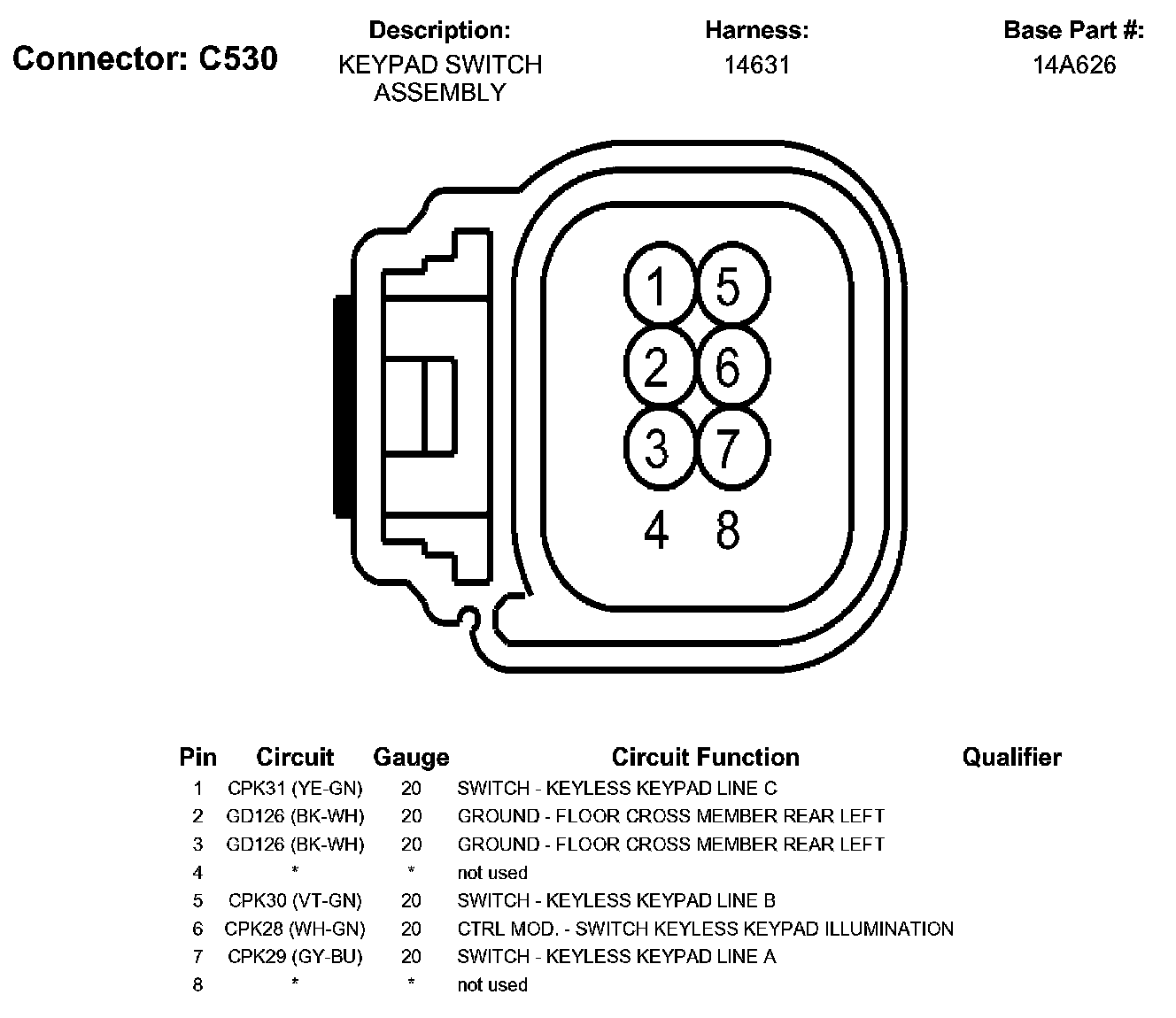 Connector: C530

Description:
KEYPAD SWITCH ASSEMBLY

Harness:
14631

Base Part #:
14A626

1 5
2 6
3 7
4 8

| Pin | Circuit | Gauge | Circuit Function | Qualifier |
|---|---|---|---|---|
| 1 | CPK31 (YE-GN) | 20 | SWITCH - KEYLESS KEYPAD LINE C | |
| 2 | GD126 (BK-WH) | 20 | GROUND - FLOOR CROSS MEMBER REAR LEFT | |
| 3 | GD126 (BK-WH) | 20 | GROUND - FLOOR CROSS MEMBER REAR LEFT | |
| 4 | * | * | not used | |
| 5 | CPK30 (VT-GN) | 20 | SWITCH - KEYLESS KEYPAD LINE B | |
| 6 | CPK28 (WH-GN) | 20 | CTRL MOD. - SWITCH KEYLESS KEYPAD ILLUMINATION | |
| 7 | CPK29 (GY-BU) | 20 | SWITCH - KEYLESS KEYPAD LINE A | |
| 8 | * | * | not used | |