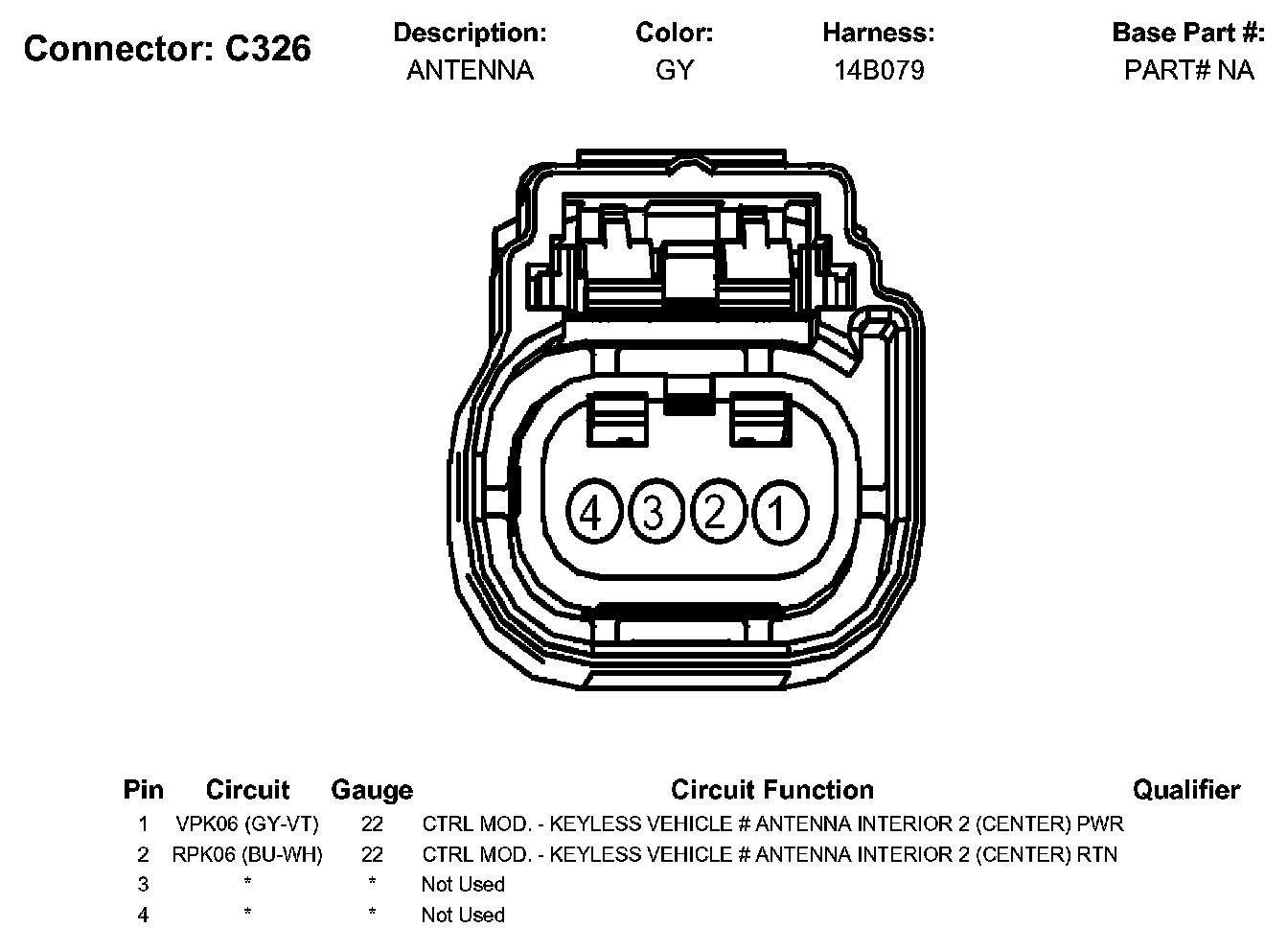 Connector: C326

| Description: | Color: | Harness: | Base Part #: |
|---|---|---|---|
| ANTENNA | GY | 14B079 | PART# NA |

4 3 2 1

| Pin | Circuit | Gauge | Circuit Function | Qualifier |
|---|---|---|---|---|
| 1 | VPK06 (GY-VT) | 22 | CTRL MOD. - KEYLESS VEHICLE # ANTENNA INTERIOR 2 (CENTER) PWR | |
| 2 | RPK06 (BU-WH) | 22 | CTRL MOD. - KEYLESS VEHICLE # ANTENNA INTERIOR 2 (CENTER) RTN | |
| 3 | * | * | Not Used | |
| 4 | * | * | Not Used | |