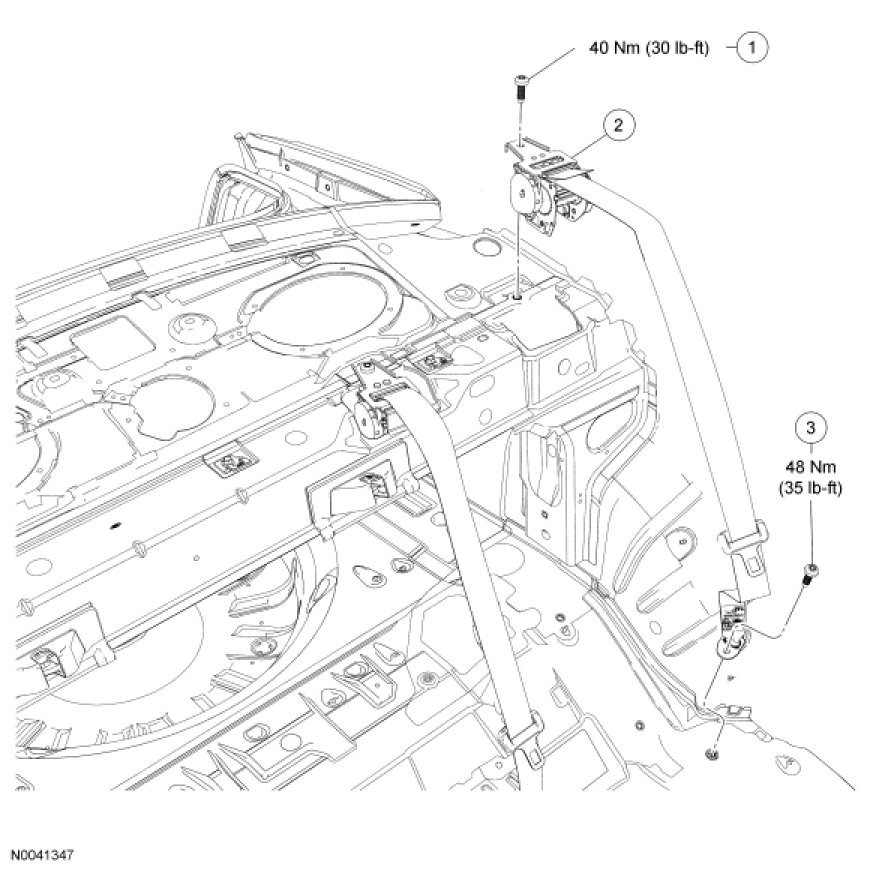 40 Nm (30 lb-ft) 1

2

3
48 Nm
(35 lb-ft)

N0041347