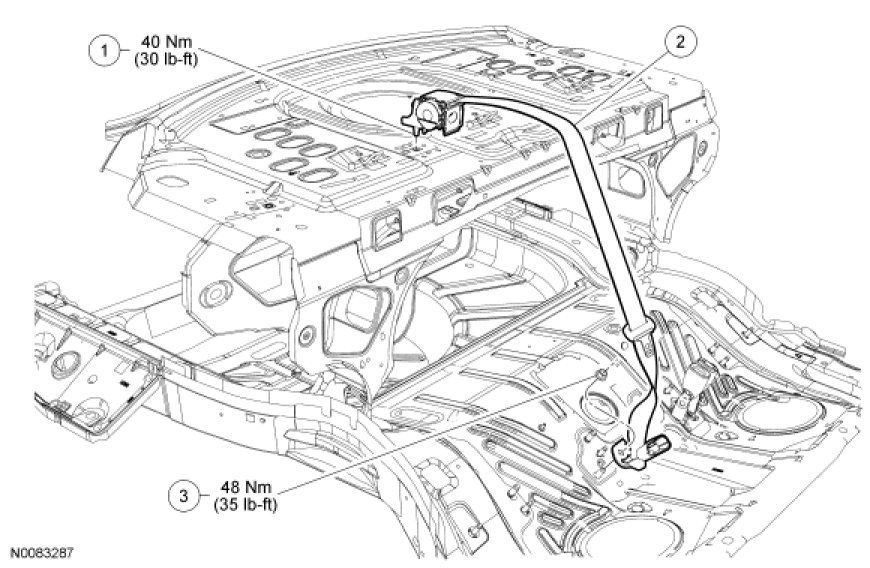 1 40 Nm (30 lb-ft)

2

3 48 Nm (35 lb-ft)

N0083287