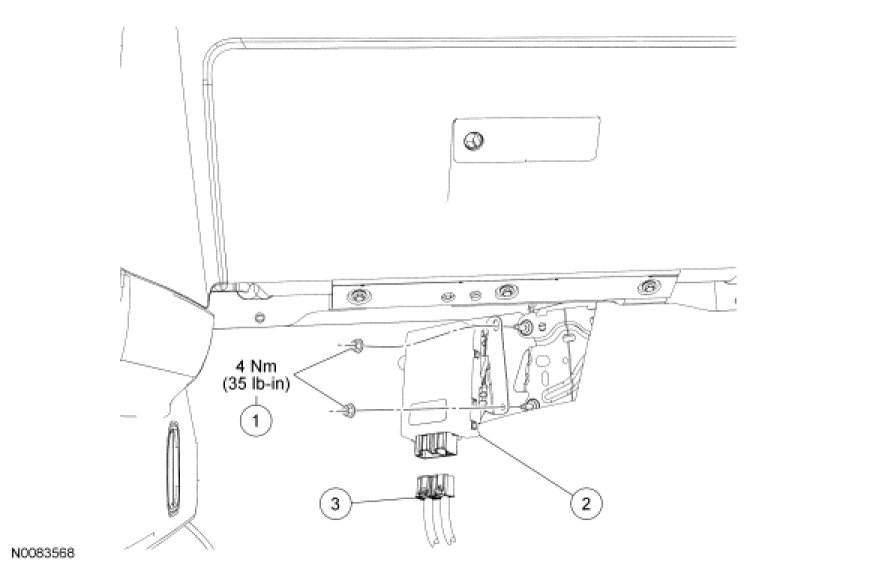 4 Nm
(35 lb-in)

1

2

3

N0083568