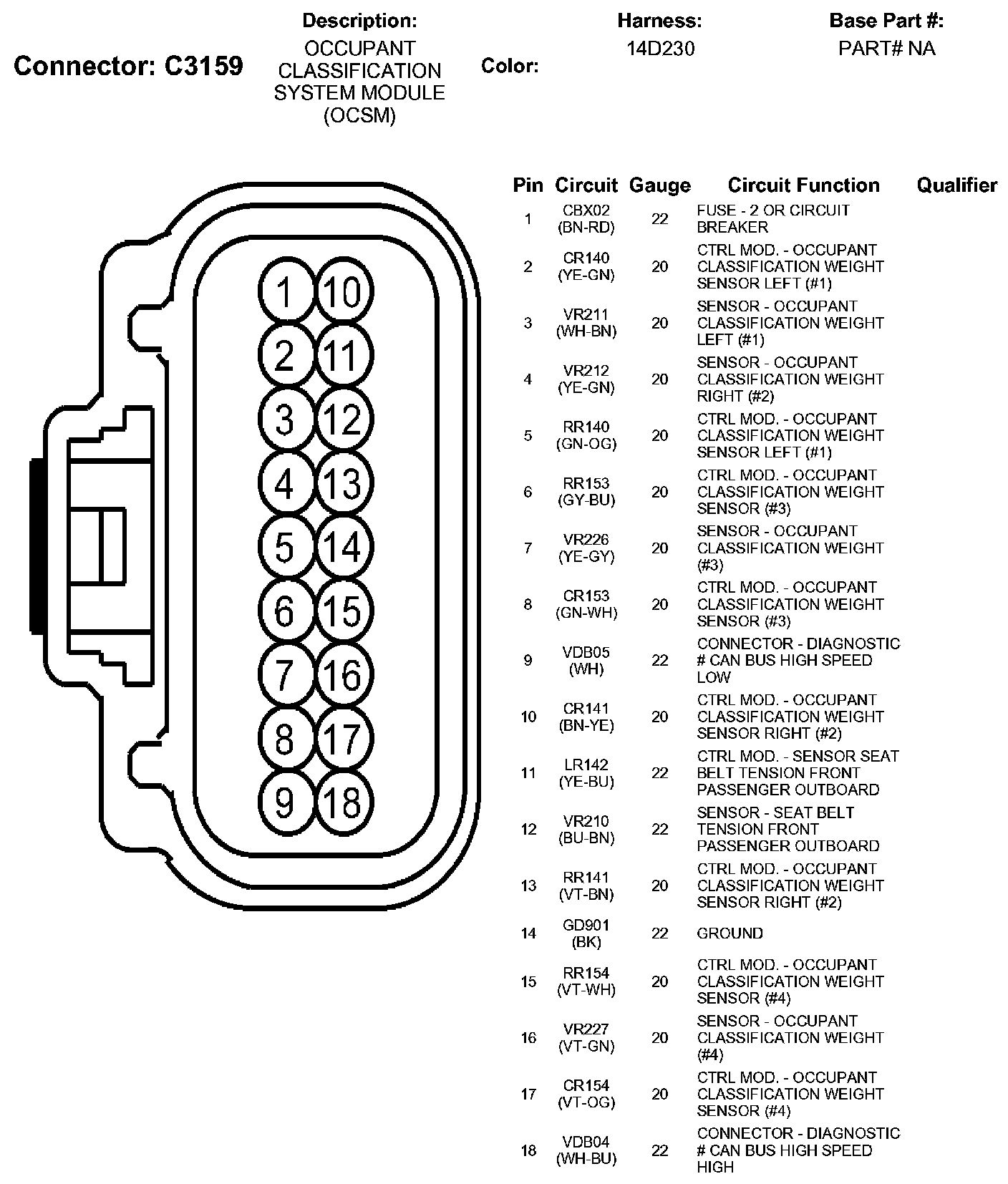 Connector: C3159

Description:
OCCUPANT CLASSIFICATION SYSTEM MODULE (OCSM)

Color:

Harness:
14D230

Base Part #:
PART# NA

1 10
2 11
3 12
4 13
5 14
6 15
7 16
8 17
9 18

| Pin | Circuit | Gauge | Circuit Function | Qualifier |
|---|---|---|---|---|
| 1 | CBX02 (BN-RD) | 22 | FUSE - 2 OR CIRCUIT BREAKER | |
| 2 | CR140 (YE-GN) | 20 | CTRL MOD. - OCCUPANT CLASSIFICATION WEIGHT SENSOR LEFT (#1) | |
| 3 | VR211 (WH-BN) | 20 | SENSOR - OCCUPANT CLASSIFICATION WEIGHT LEFT (#1) | |
| 4 | VR212 (YE-GN) | 20 | SENSOR - OCCUPANT CLASSIFICATION WEIGHT RIGHT (#2) | |
| 5 | RR140 (GN-OG) | 20 | CTRL MOD. - OCCUPANT CLASSIFICATION WEIGHT SENSOR LEFT (#1) | |
| 6 | RR153 (GY-BU) | 20 | CTRL MOD. - OCCUPANT CLASSIFICATION WEIGHT SENSOR (#3) | |
| 7 | VR226 (YE-GY) | 20 | SENSOR - OCCUPANT CLASSIFICATION WEIGHT (#3) | |
| 8 | CR153 (GN-WH) | 20 | CTRL MOD. - OCCUPANT CLASSIFICATION WEIGHT SENSOR (#3) | |
| 9 | VDB05 (WH) | 22 | CONNECTOR - DIAGNOSTIC # CAN BUS HIGH SPEED LOW | |
| 10 | CR141 (BN-YE) | 20 | CTRL MOD. - OCCUPANT CLASSIFICATION WEIGHT SENSOR RIGHT (#2) | |
| 11 | LR142 (YE-BU) | 22 | CTRL MOD. - SENSOR SEAT BELT TENSION FRONT PASSENGER OUTBOARD | |
| 12 | VR210 (BU-BN) | 22 | SENSOR - SEAT BELT TENSION FRONT PASSENGER OUTBOARD | |
| 13 | RR141 (VT-BN) | 20 | CTRL MOD. - OCCUPANT CLASSIFICATION WEIGHT SENSOR RIGHT (#2) | |
| 14 | GD901 (BK) | 22 | GROUND | |
| 15 | RR154 (VT-WH) | 20 | CTRL MOD. - OCCUPANT CLASSIFICATION WEIGHT SENSOR (#4) | |
| 16 | VR227 (VT-GN) | 20 | SENSOR - OCCUPANT CLASSIFICATION WEIGHT (#4) | |
| 17 | CR154 (VT-OG) | 20 | CTRL MOD. - OCCUPANT CLASSIFICATION WEIGHT SENSOR (#4) | |
| 18 | VDB04 (WH-BU) | 22 | CONNECTOR - DIAGNOSTIC # CAN BUS HIGH SPEED HIGH | |