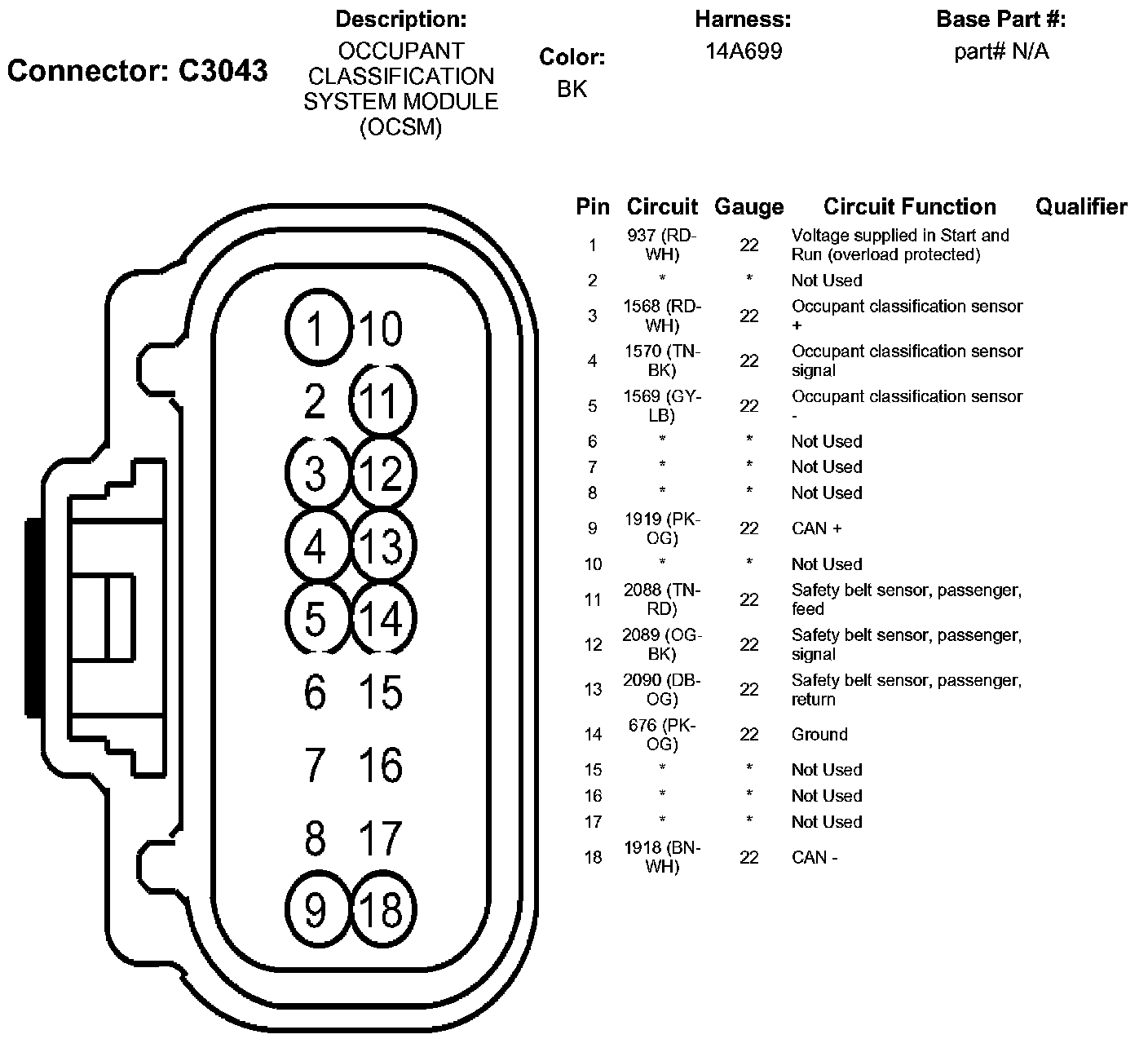 Connector: C3043

Description:
OCCUPANT CLASSIFICATION SYSTEM MODULE (OCSM)

Color:
BK

Harness:
14A699

Base Part #:
part# N/A

1 10
2 11
3 12
4 13
5 14
6 15
7 16
8 17
9 18

| Pin | Circuit | Gauge | Circuit Function | Qualifier |
|---|---|---|---|---|
| 1 | 937 (RD-WH) | 22 | Voltage supplied in Start and Run (overload protected) | |
| 2 | * | * | Not Used | |
| 3 | 1568 (RD-WH) | 22 | Occupant classification sensor + | |
| 4 | 1570 (TN-BK) | 22 | Occupant classification sensor signal | |
| 5 | 1569 (GY-LB) | 22 | Occupant classification sensor - | |
| 6 | * | * | Not Used | |
| 7 | * | * | Not Used | |
| 8 | * | * | Not Used | |
| 9 | 1919 (PK-OG) | 22 | CAN + | |
| 10 | * | * | Not Used | |
| 11 | 2088 (TN-RD) | 22 | Safety belt sensor, passenger, feed | |
| 12 | 2089 (OG-BK) | 22 | Safety belt sensor, passenger, signal | |
| 13 | 2090 (DB-OG) | 22 | Safety belt sensor, passenger, return | |
| 14 | 676 (PK-OG) | 22 | Ground | |
| 15 | * | * | Not Used | |
| 16 | * | * | Not Used | |
| 17 | * | * | Not Used | |
| 18 | 1918 (BN-WH) | 22 | CAN - | |