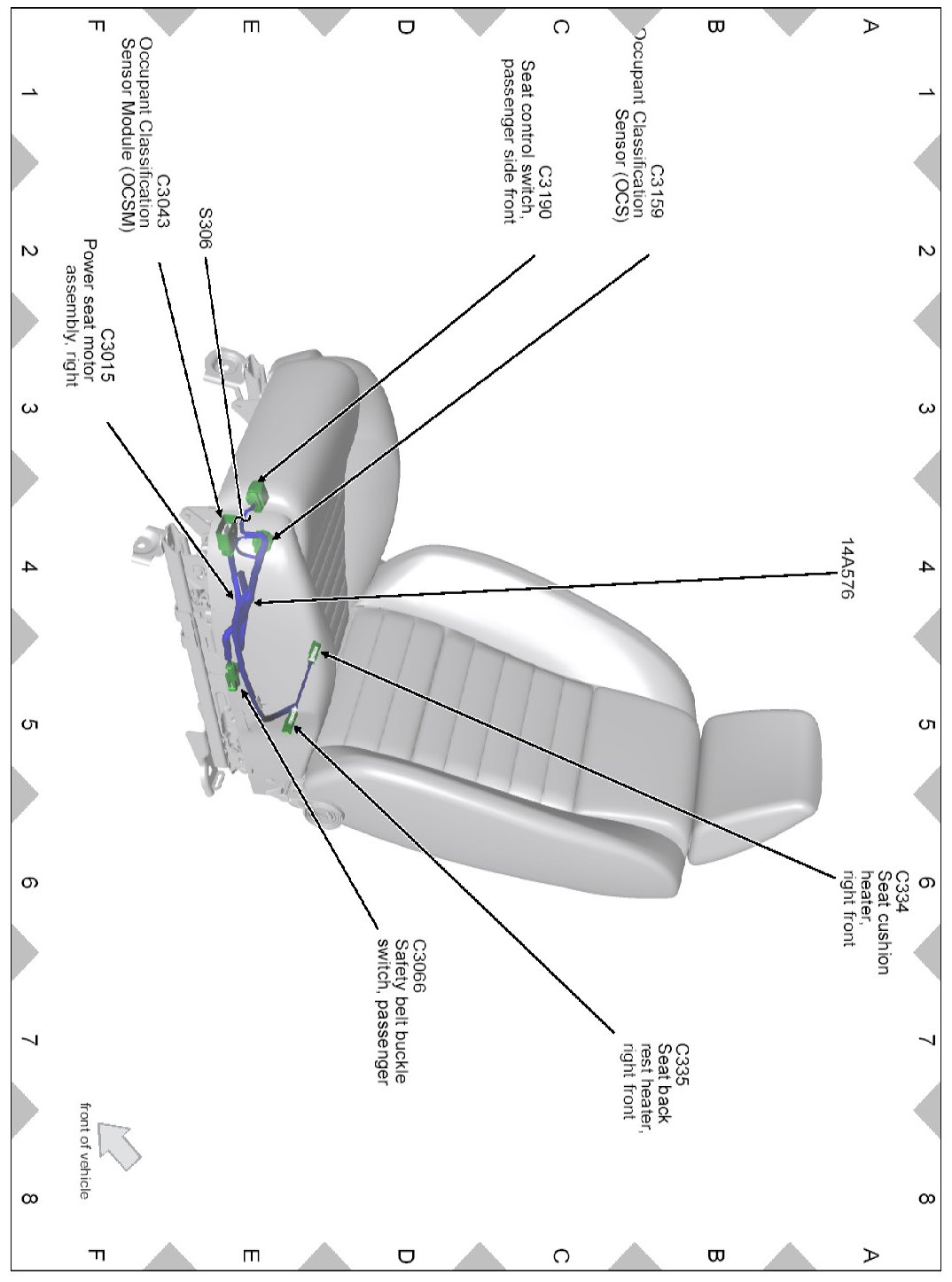 A B C D E F

1 2 3 4 5 6 7 8

C3159
Occupant Classification
Sensor (OCS)

C3190
Seat control switch,
passenger side front

S306

C3043
Occupant Classification
Sensor Module (OCSM)

C3015
Power seat motor
assembly, right

14A576

C334
Seat cushion
heater,
right front

C335
Seat back
rest heater,
right front

C3066
Safety belt buckle
switch, passenger

front of vehicle

1 2 3 4 5 6 7 8

A B C D E F