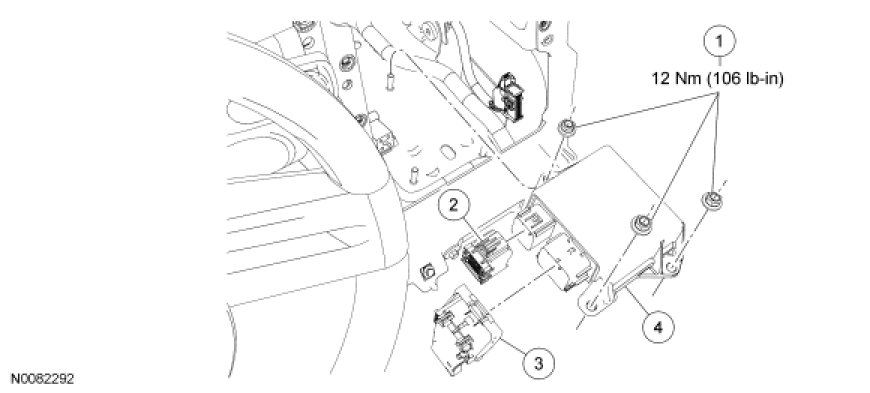 1
12 Nm (106 lb-in)
2
3
4
N0082292