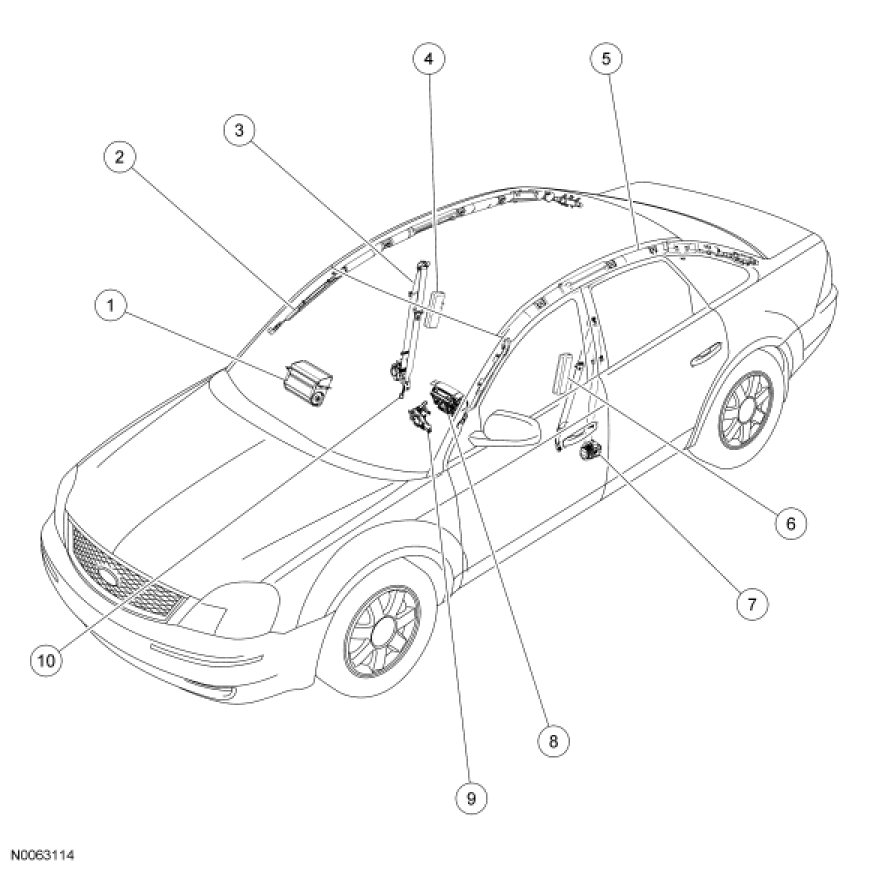 4
5
3
2
1
6
7
10
8
9
N0063114