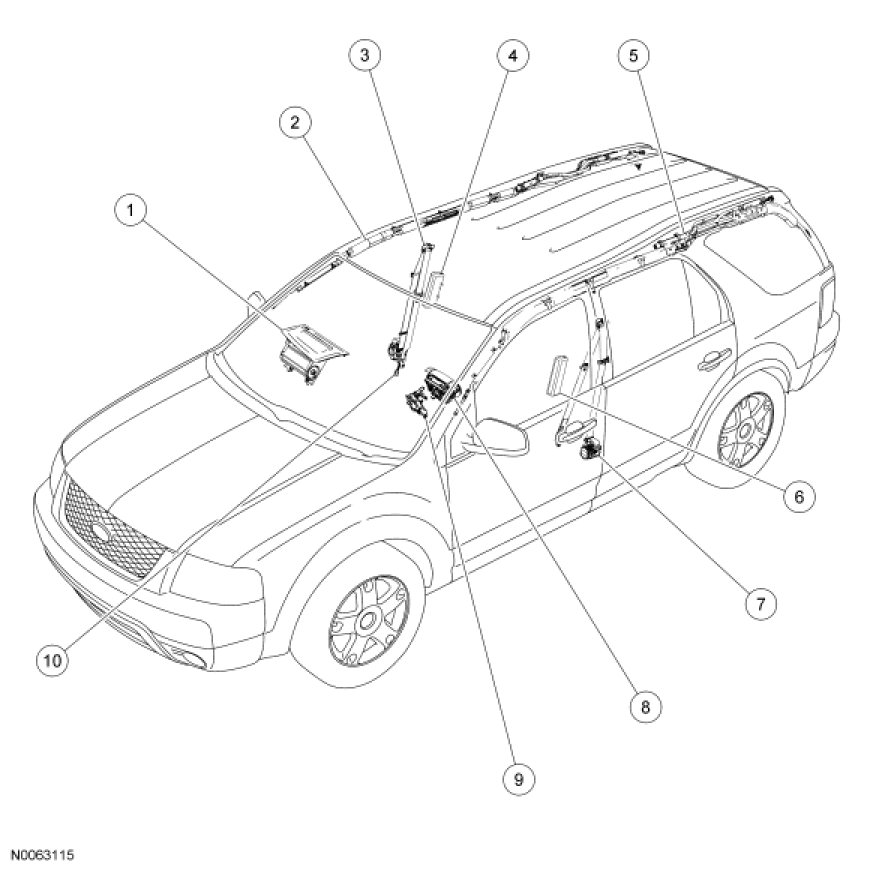 3
4
5
2
1
6
7
10
8
9
N0063115