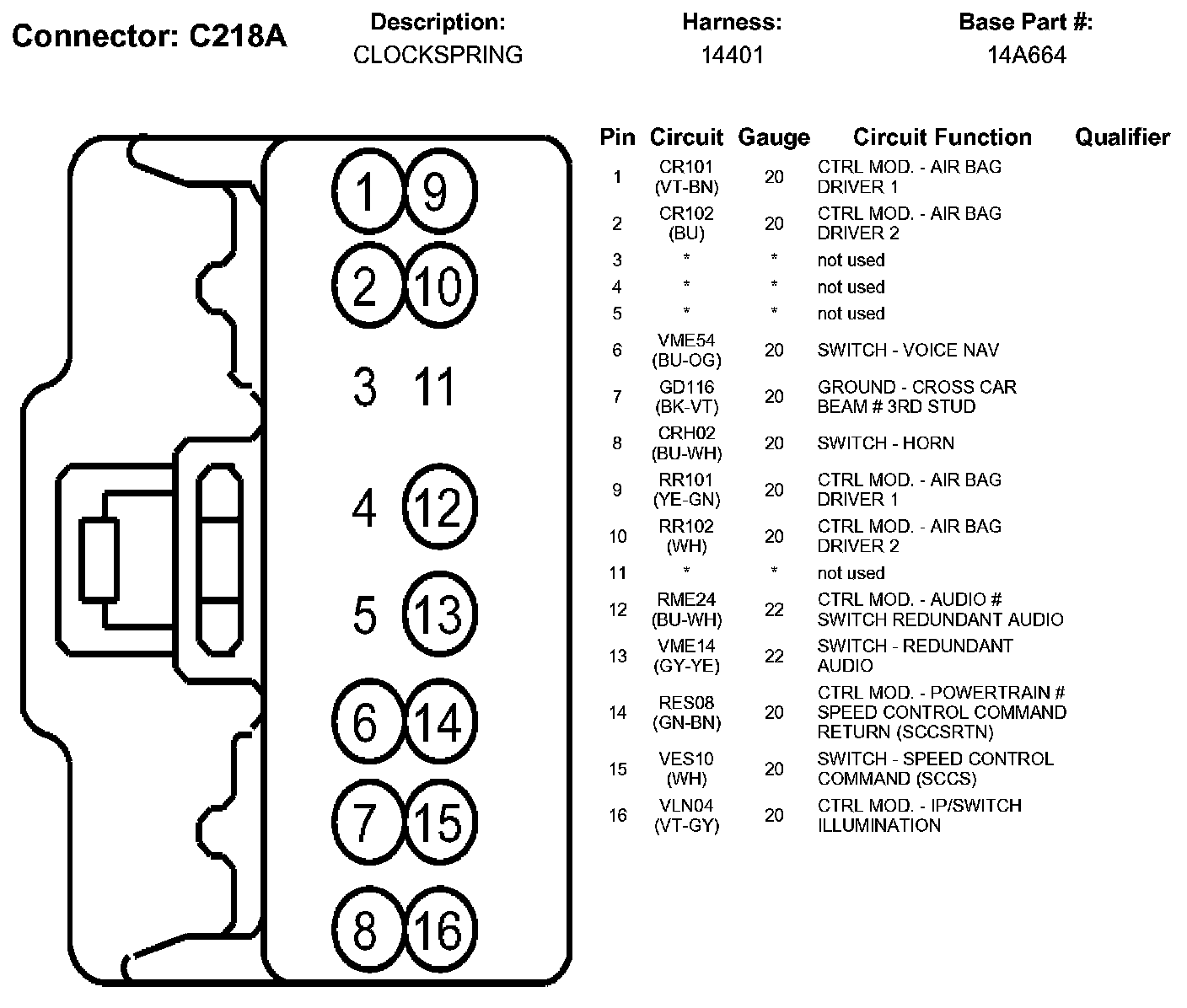 Connector: C218A

Description:
CLOCKSPRING

Harness:
14401

Base Part #:
14A664

1 9
2 10
3 11
4 12
5 13
6 14
7 15
8 16

| Pin | Circuit | Gauge | Circuit Function | Qualifier |
|---|---|---|---|---|
| 1 | CR101 (VT-BN) | 20 | CTRL MOD. - AIR BAG DRIVER 1 | |
| 2 | CR102 (BU) | 20 | CTRL MOD. - AIR BAG DRIVER 2 | |
| 3 | * | * | not used | |
| 4 | * | * | not used | |
| 5 | * | * | not used | |
| 6 | VME54 (BU-OG) | 20 | SWITCH - VOICE NAV | |
| 7 | GD116 (BK-VT) | 20 | GROUND - CROSS CAR BEAM # 3RD STUD | |
| 8 | CRH02 (BU-WH) | 20 | SWITCH - HORN | |
| 9 | RR101 (YE-GN) | 20 | CTRL MOD. - AIR BAG DRIVER 1 | |
| 10 | RR102 (WH) | 20 | CTRL MOD. - AIR BAG DRIVER 2 | |
| 11 | * | * | not used | |
| 12 | RME24 (BU-WH) | 22 | CTRL MOD. - AUDIO # SWITCH REDUNDANT AUDIO | |
| 13 | VME14 (GY-YE) | 22 | SWITCH - REDUNDANT AUDIO | |
| 14 | RES08 (GN-BN) | 20 | CTRL MOD. - POWERTRAIN # SPEED CONTROL COMMAND RETURN (SCCSRTN) | |
| 15 | VES10 (WH) | 20 | SWITCH - SPEED CONTROL COMMAND (SCCS) | |
| 16 | VLN04 (VT-GY) | 20 | CTRL MOD. - IP/SWITCH ILLUMINATION | |