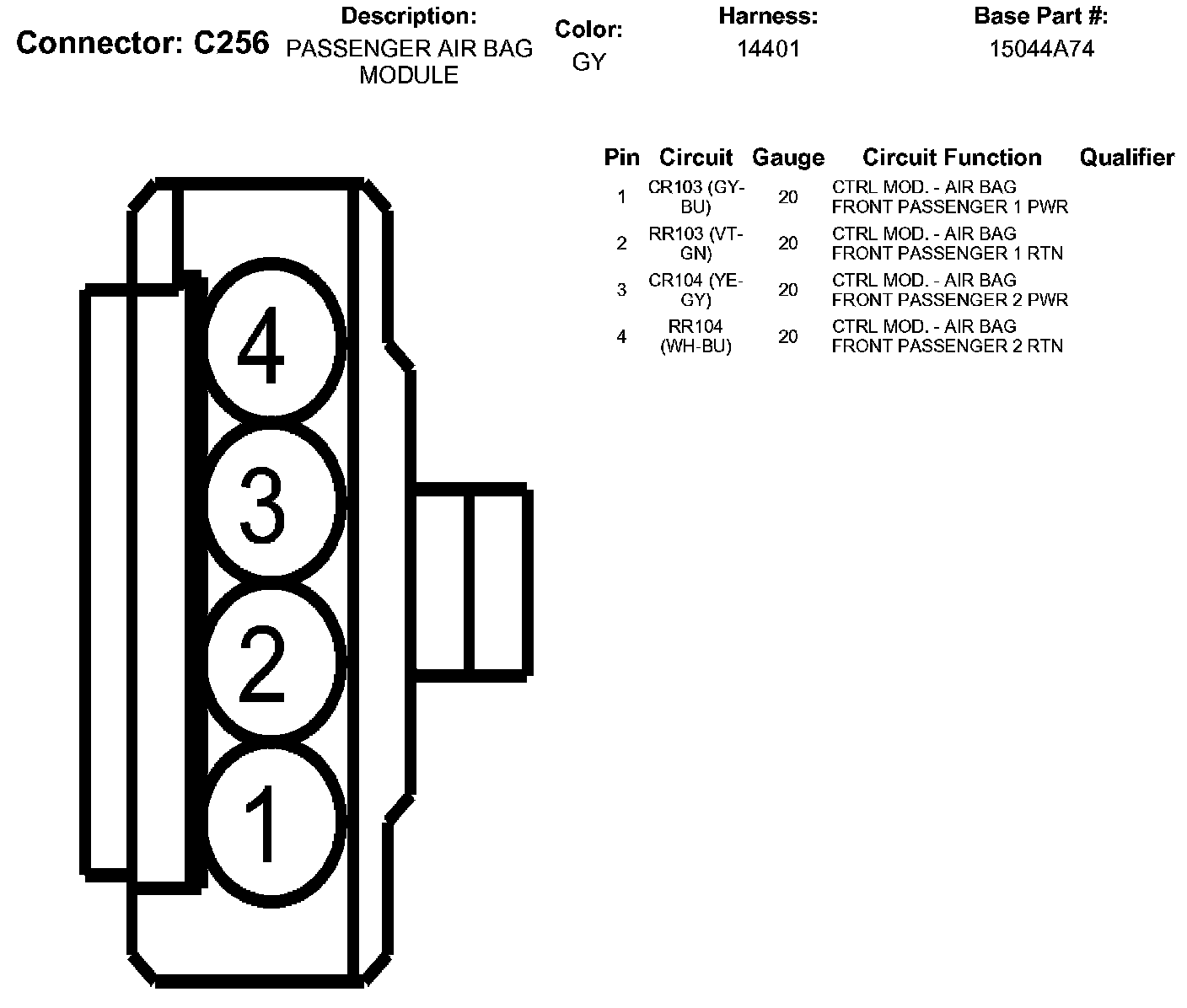 Connector: C256

Description:
PASSENGER AIR BAG MODULE

Color:
GY

Harness:
14401

Base Part #:
15044A74

4
3
2
1

| Pin | Circuit | Gauge | Circuit Function | Qualifier |
|---|---|---|---|---|
| 1 | CR103 (GY-BU) | 20 | CTRL MOD. - AIR BAG FRONT PASSENGER 1 PWR | |
| 2 | RR103 (VT-GN) | 20 | CTRL MOD. - AIR BAG FRONT PASSENGER 1 RTN | |
| 3 | CR104 (YE-GY) | 20 | CTRL MOD. - AIR BAG FRONT PASSENGER 2 PWR | |
| 4 | RR104 (WH-BU) | 20 | CTRL MOD. - AIR BAG FRONT PASSENGER 2 RTN | |