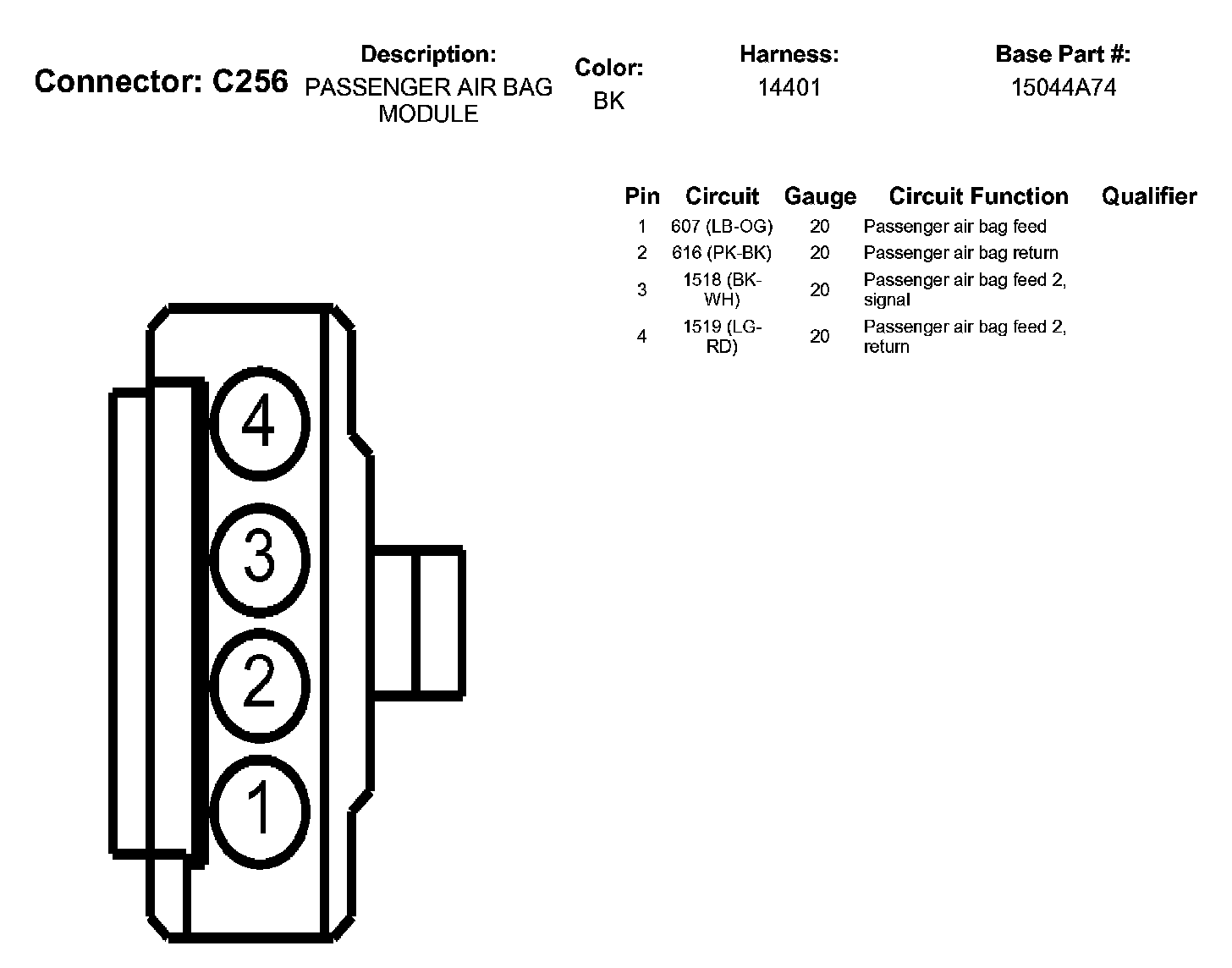 Connector: C256

Description:
PASSENGER AIR BAG MODULE

Color:
BK

Harness:
14401

Base Part #:
15044A74

| Pin | Circuit | Gauge | Circuit Function | Qualifier |
|---|---|---|---|---|
| 1 | 607 (LB-OG) | 20 | Passenger air bag feed | |
| 2 | 616 (PK-BK) | 20 | Passenger air bag return | |
| 3 | 1518 (BK-WH) | 20 | Passenger air bag feed 2, signal | |
| 4 | 1519 (LG-RD) | 20 | Passenger air bag feed 2, return | |

4
3
2
1