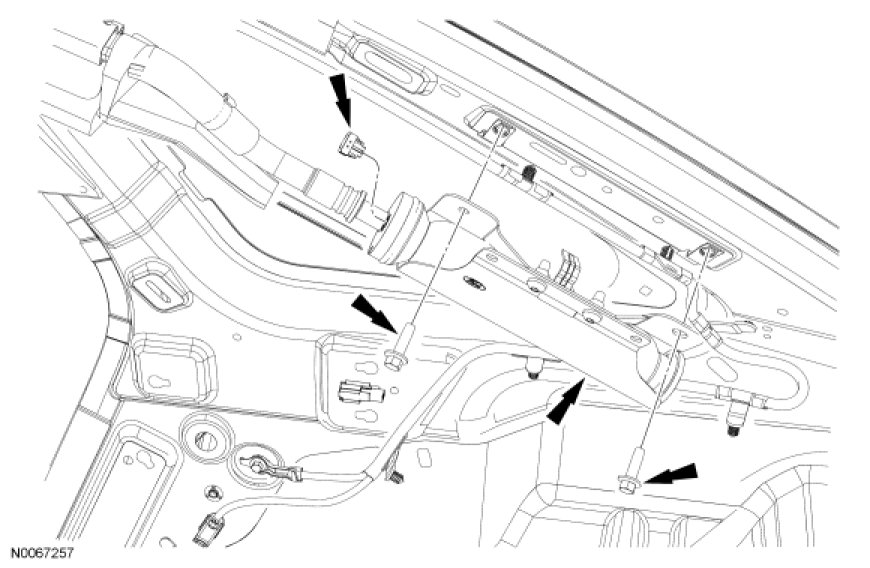 N0067257