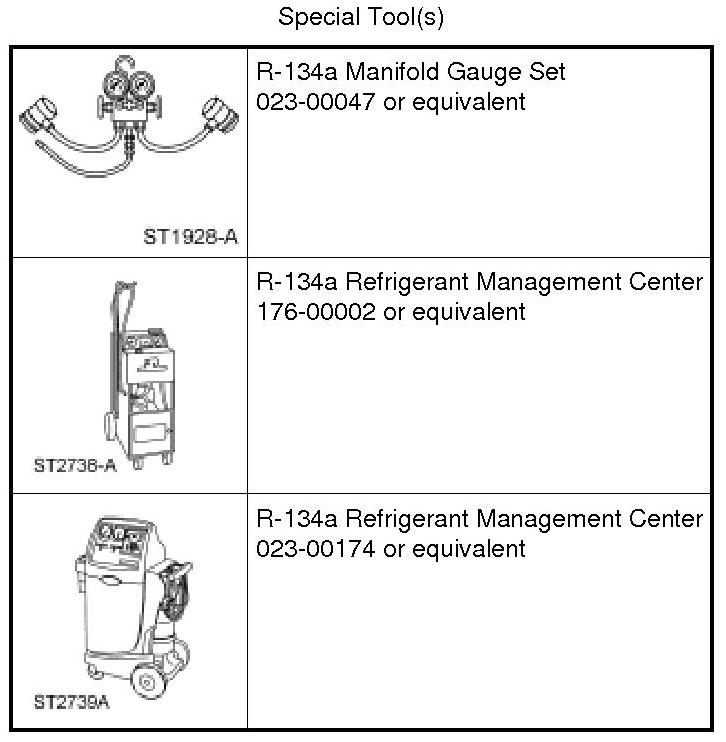 Special Tool(s)

| | |
|---|---|
| ST1928-A | R-134a Manifold Gauge Set 023-00047 or equivalent |
| ST2736-A | R-134a Refrigerant Management Center 176-00002 or equivalent |
| ST2739A | R-134a Refrigerant Management Center 023-00174 or equivalent |