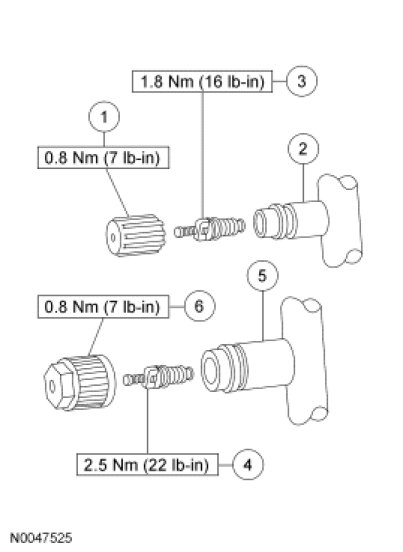 1.8 Nm (16 lb-in)
3
1
0.8 Nm (7 lb-in)
2
5
0.8 Nm (7 lb-in)
6
2.5 Nm (22 lb-in)
4
N0047525