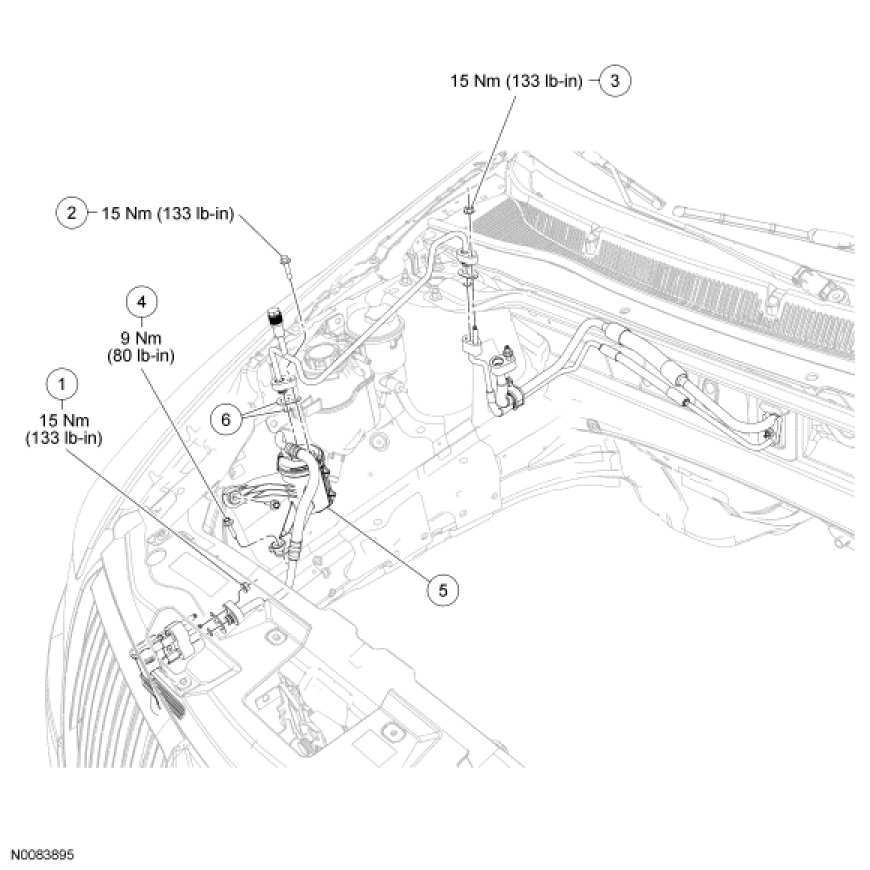 15 Nm (133 lb-in) 3

2 15 Nm (133 lb-in)

4
9 Nm
(80 lb-in)

1
15 Nm
(133 lb-in)

6

5

N0083895