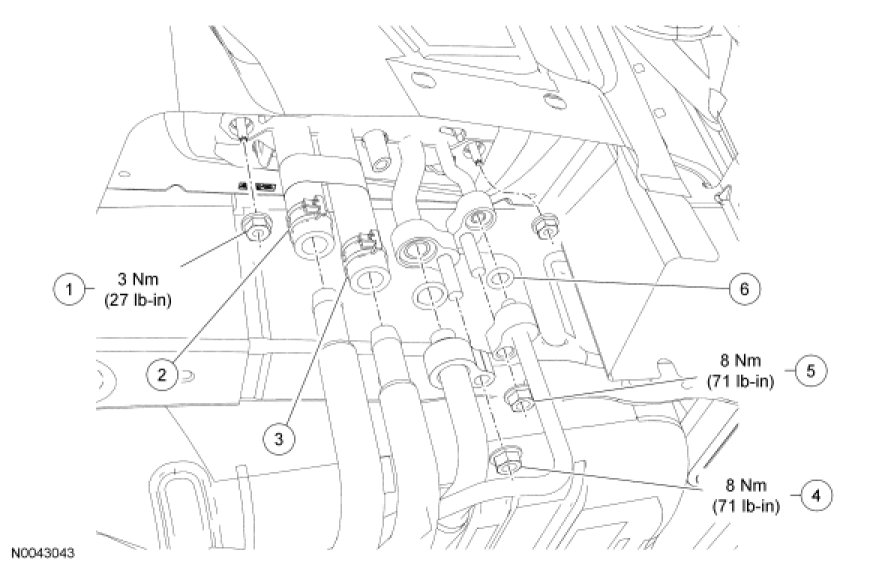 1 3 Nm (27 lb-in)

2

3

6

8 Nm (71 lb-in) 5

8 Nm (71 lb-in) 4

N0043043