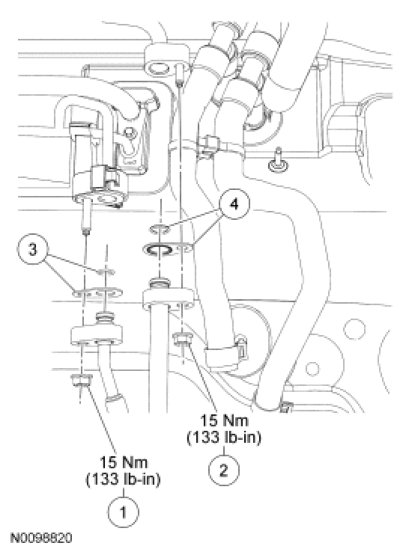 4

3

15 Nm
(133 lb-in)

2

15 Nm
(133 lb-in)

1

N0098820