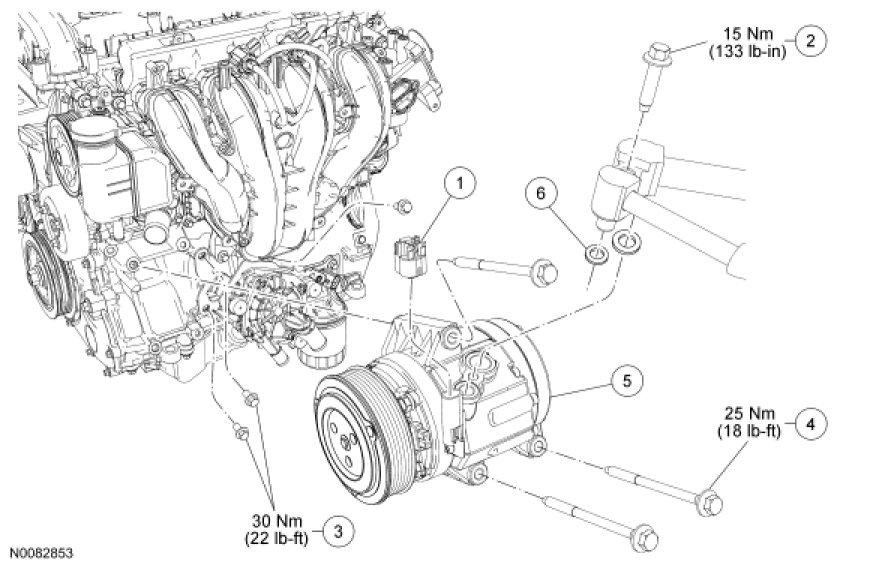 15 Nm (133 lb-in) 2

1

6

5

25 Nm (18 lb-ft) 4

30 Nm (22 lb-ft) 3

N0082853