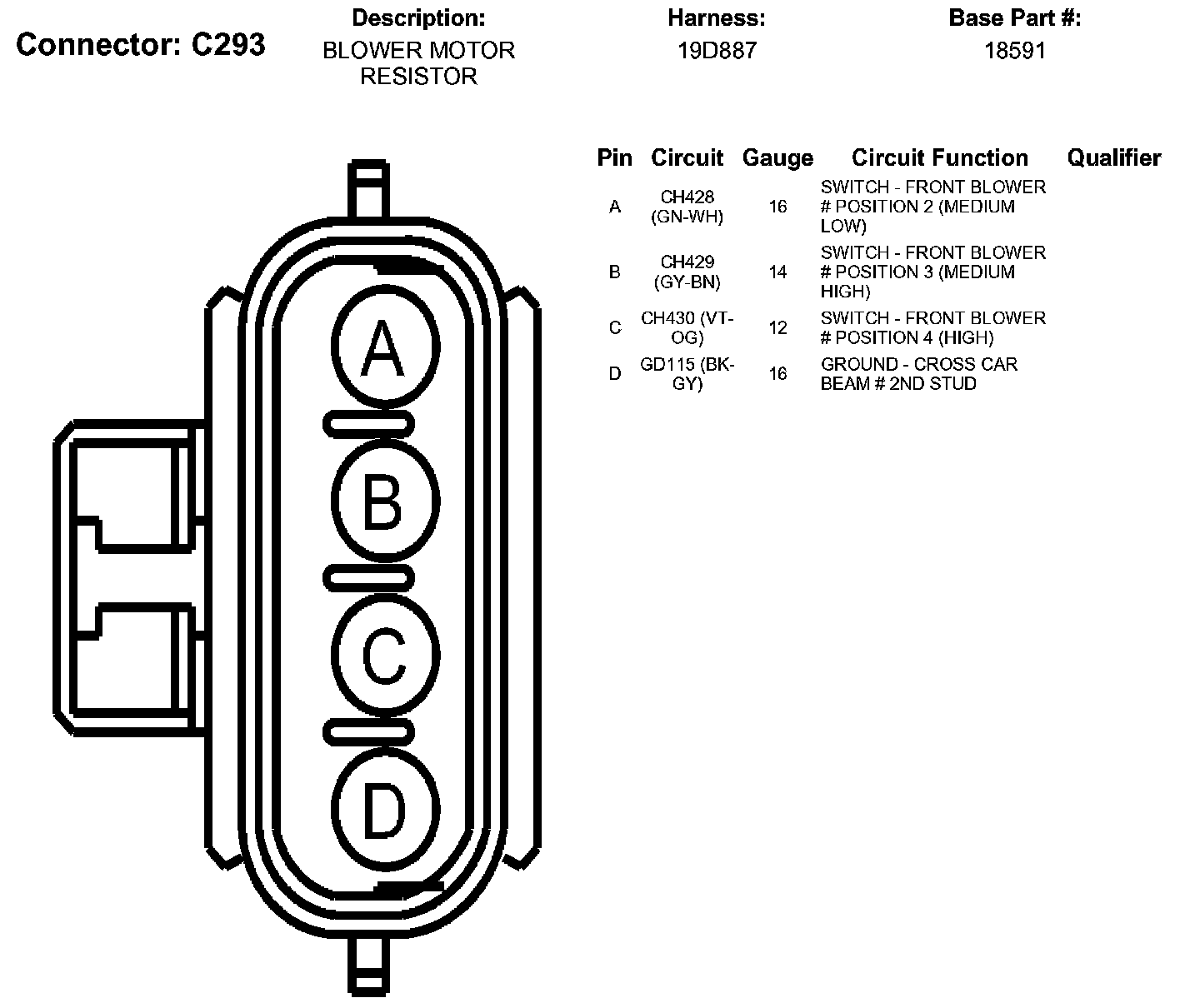 Connector: C293

Description:
BLOWER MOTOR RESISTOR

Harness:
19D887

Base Part #:
18591

A

B

C

D

| Pin | Circuit | Gauge | Circuit Function | Qualifier |
|---|---|---|---|---|
| A | CH428 (GN-WH) | 16 | SWITCH - FRONT BLOWER # POSITION 2 (MEDIUM LOW) | |
| B | CH429 (GY-BN) | 14 | SWITCH - FRONT BLOWER # POSITION 3 (MEDIUM HIGH) | |
| C | CH430 (VT-OG) | 12 | SWITCH - FRONT BLOWER # POSITION 4 (HIGH) | |
| D | GD115 (BK-GY) | 16 | GROUND - CROSS CAR BEAM # 2ND STUD | |