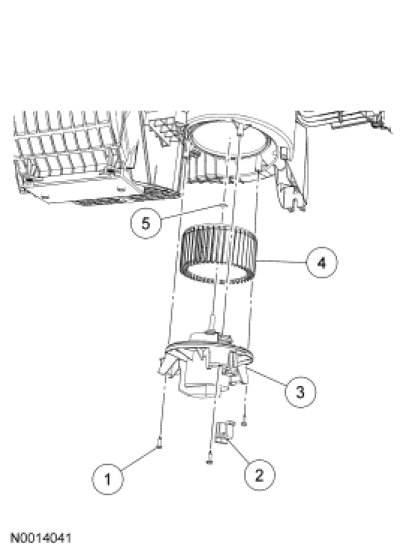 5

4

3

1

2

N0014041