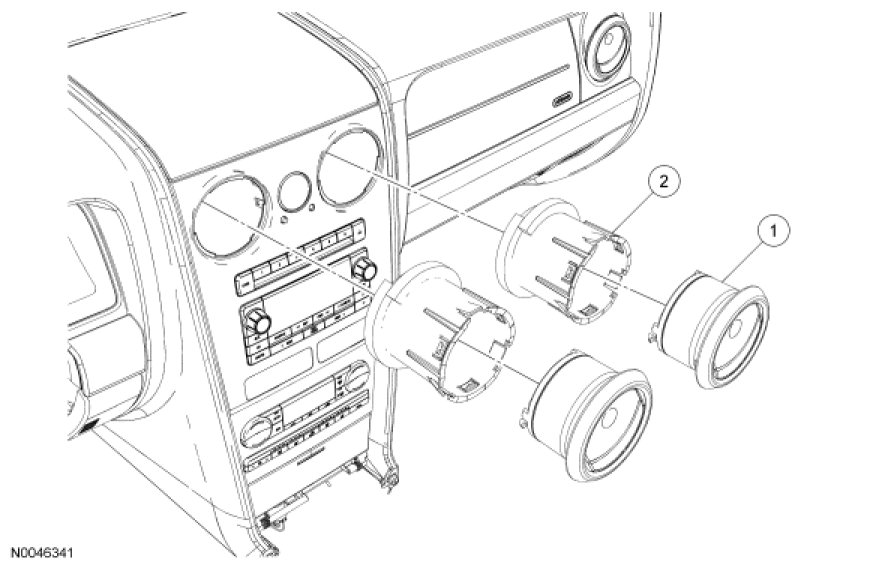 2

1

N0046341