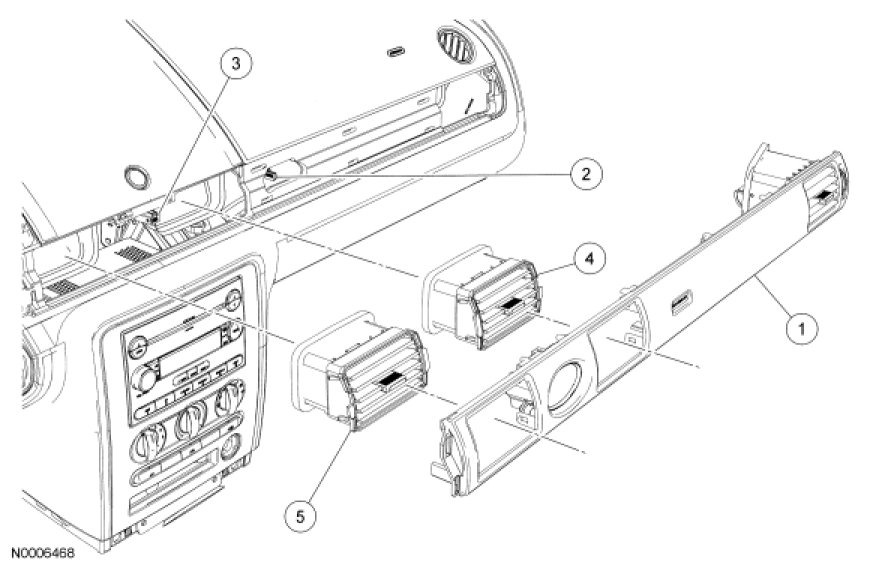 3
2
4
1
5
N0006468