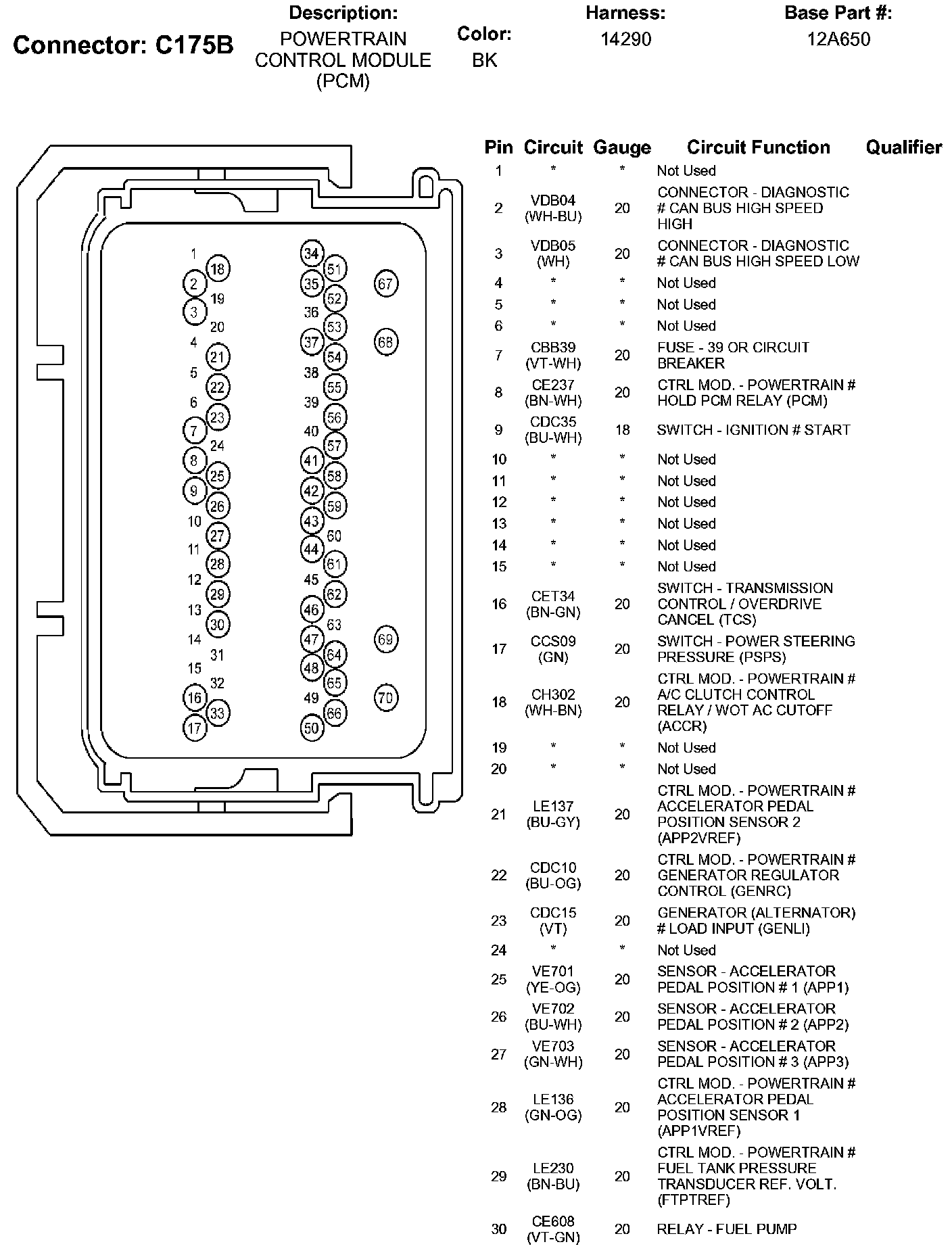 Connector: C175B

Description:
POWERTRAIN CONTROL MODULE (PCM)

Color:
BK

Harness:
14290

Base Part #:
12A650

1
18
2
19
3
20
4
21
5
22
6
23
7
24
8
25
9
26
10
27
11
28
12
29
13
30
14
31
15
32
16
33
17
34
51
35
52
36
53
37
54
38
55
39
56
40
57
41
58
42
59
43
60
44
61
45
62
46
63
47
64
48
65
49
66
50
67
68
69
70

| Pin | Circuit | Gauge | Circuit Function | Qualifier |
|---|---|---|---|---|
| 1 | * | * | Not Used | |
| 2 | VDB04 (WH-BU) | 20 | CONNECTOR - DIAGNOSTIC # CAN BUS HIGH SPEED HIGH | |
| 3 | VDB05 (WH) | 20 | CONNECTOR - DIAGNOSTIC # CAN BUS HIGH SPEED LOW | |
| 4 | * | * | Not Used | |
| 5 | * | * | Not Used | |
| 6 | * | * | Not Used | |
| 7 | CBB39 (VT-WH) | 20 | FUSE - 39 OR CIRCUIT BREAKER | |
| 8 | CE237 (BN-WH) | 20 | CTRL MOD. - POWERTRAIN # HOLD PCM RELAY (PCM) | |
| 9 | CDC35 (BU-WH) | 18 | SWITCH - IGNITION # START | |
| 10 | * | * | Not Used | |
| 11 | * | * | Not Used | |
| 12 | * | * | Not Used | |
| 13 | * | * | Not Used | |
| 14 | * | * | Not Used | |
| 15 | * | * | Not Used | |
| 16 | CET34 (BN-GN) | 20 | SWITCH - TRANSMISSION CONTROL / OVERDRIVE CANCEL (TCS) | |
| 17 | CCS09 (GN) | 20 | SWITCH - POWER STEERING PRESSURE (PSPS) | |
| 18 | CH302 (WH-BN) | 20 | CTRL MOD. - POWERTRAIN # A/C CLUTCH CONTROL RELAY / WOT AC CUTOFF (ACCR) | |
| 19 | * | * | Not Used | |
| 20 | * | * | Not Used | |
| 21 | LE137 (BU-GY) | 20 | CTRL MOD. - POWERTRAIN # ACCELERATOR PEDAL POSITION SENSOR 2 (APP2VREF) | |
| 22 | CDC10 (BU-OG) | 20 | CTRL MOD. - POWERTRAIN # GENERATOR REGULATOR CONTROL (GENRC) | |
| 23 | CDC15 (VT) | 20 | GENERATOR (ALTERNATOR) # LOAD INPUT (GENLI) | |
| 24 | * | * | Not Used | |
| 25 | VE701 (YE-OG) | 20 | SENSOR - ACCELERATOR PEDAL POSITION # 1 (APP1) | |
| 26 | VE702 (BU-WH) | 20 | SENSOR - ACCELERATOR PEDAL POSITION # 2 (APP2) | |
| 27 | VE703 (GN-WH) | 20 | SENSOR - ACCELERATOR PEDAL POSITION # 3 (APP3) | |
| 28 | LE136 (GN-OG) | 20 | CTRL MOD. - POWERTRAIN # ACCELERATOR PEDAL POSITION SENSOR 1 (APP1VREF) | |
| 29 | LE230 (BN-BU) | 20 | CTRL MOD. - POWERTRAIN # FUEL TANK PRESSURE TRANSDUCER REF. VOLT. (FTPTREF) | |
| 30 | CE608 (VT-GN) | 20 | RELAY - FUEL PUMP | |